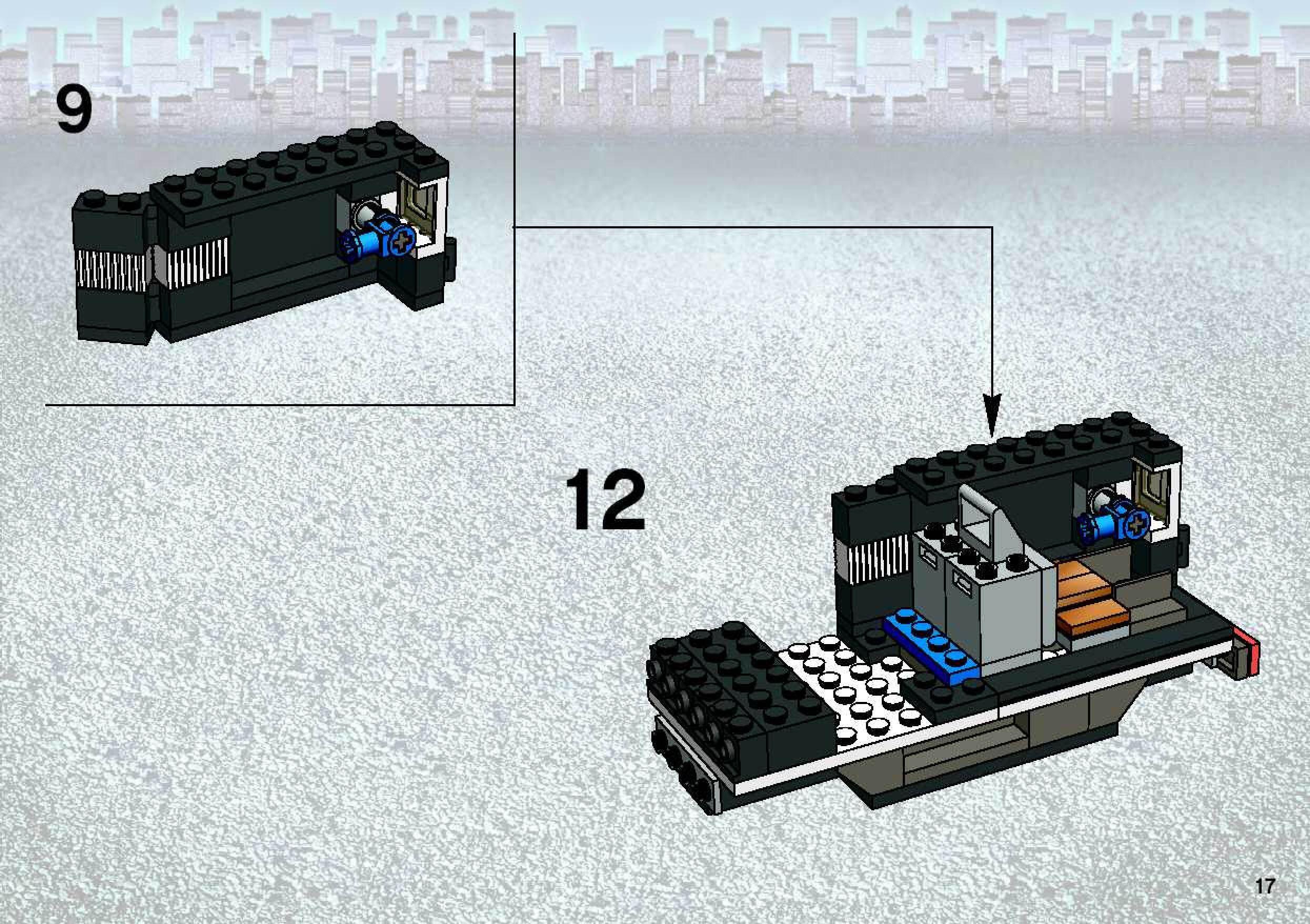 9

12

17