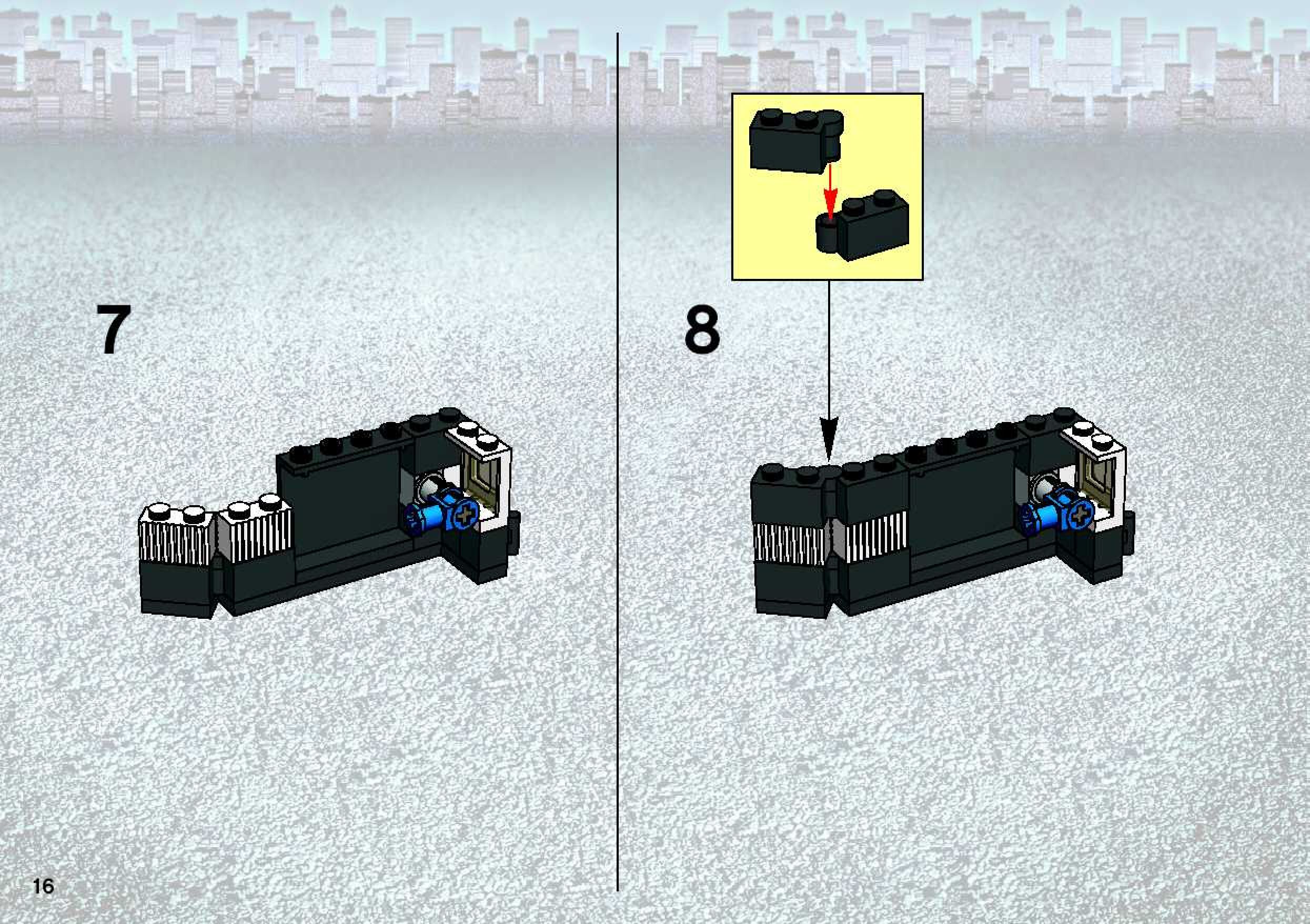 7

8

16