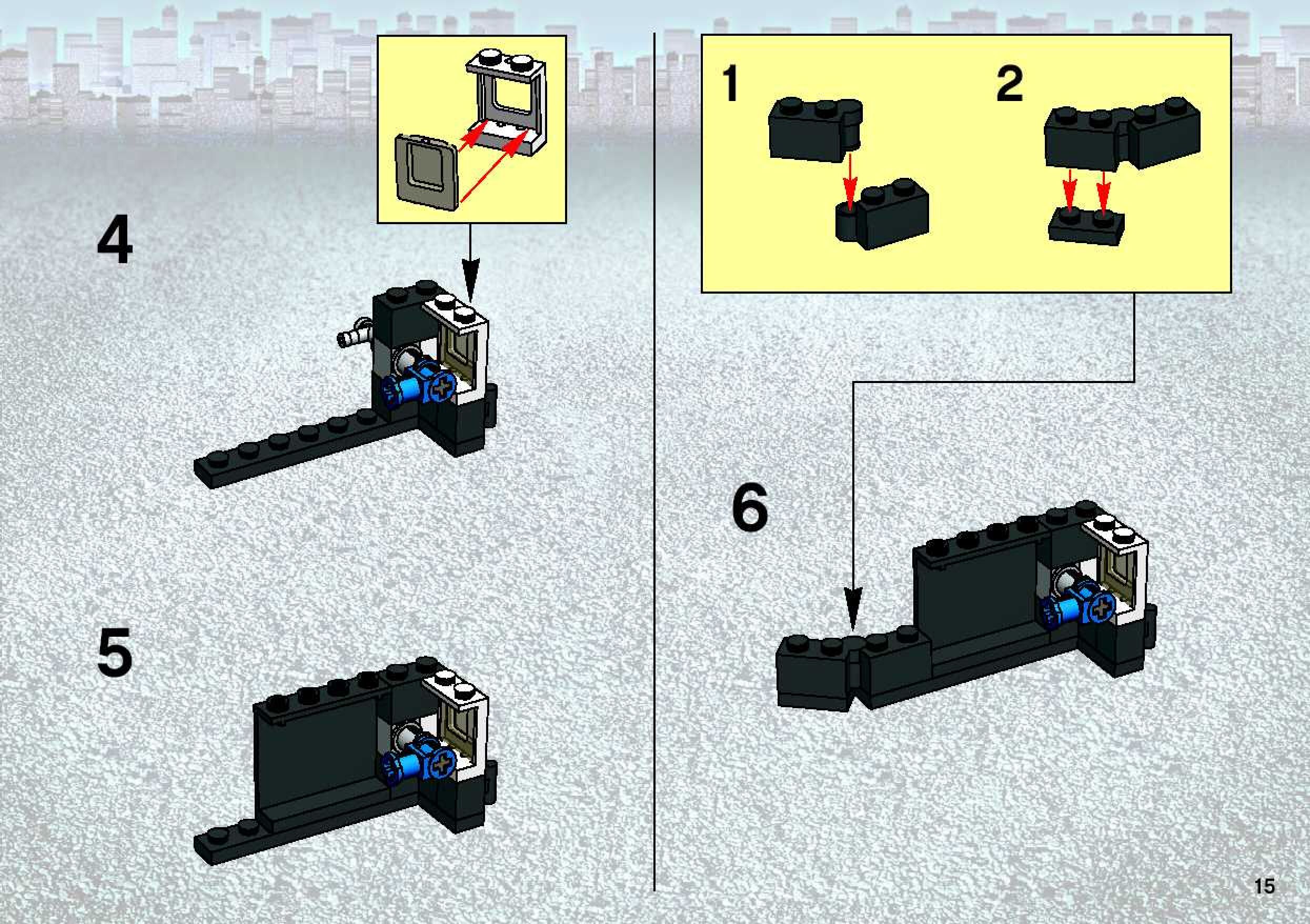 4

5

1

2

6

15