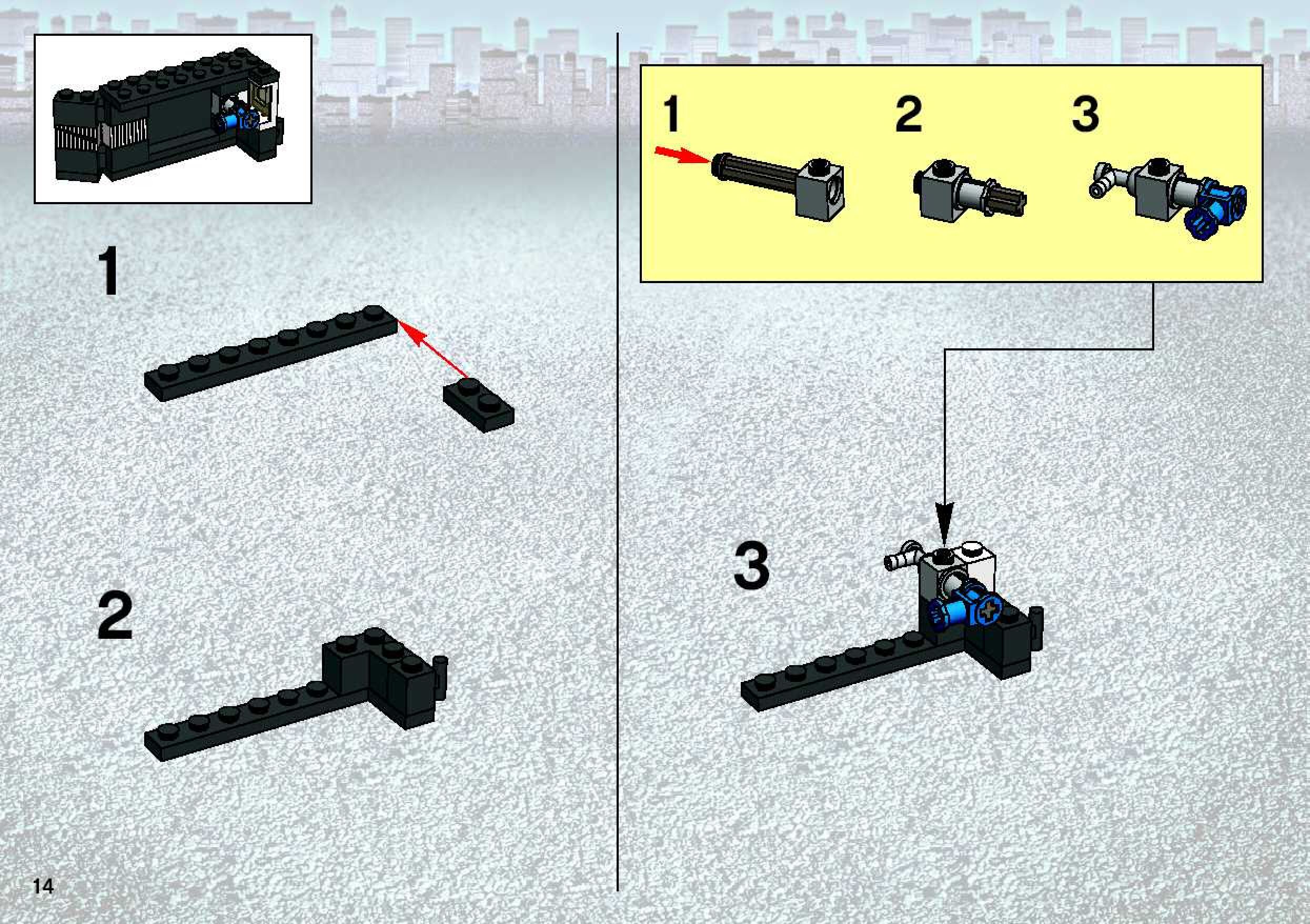 1

2

1

2

3

3

14