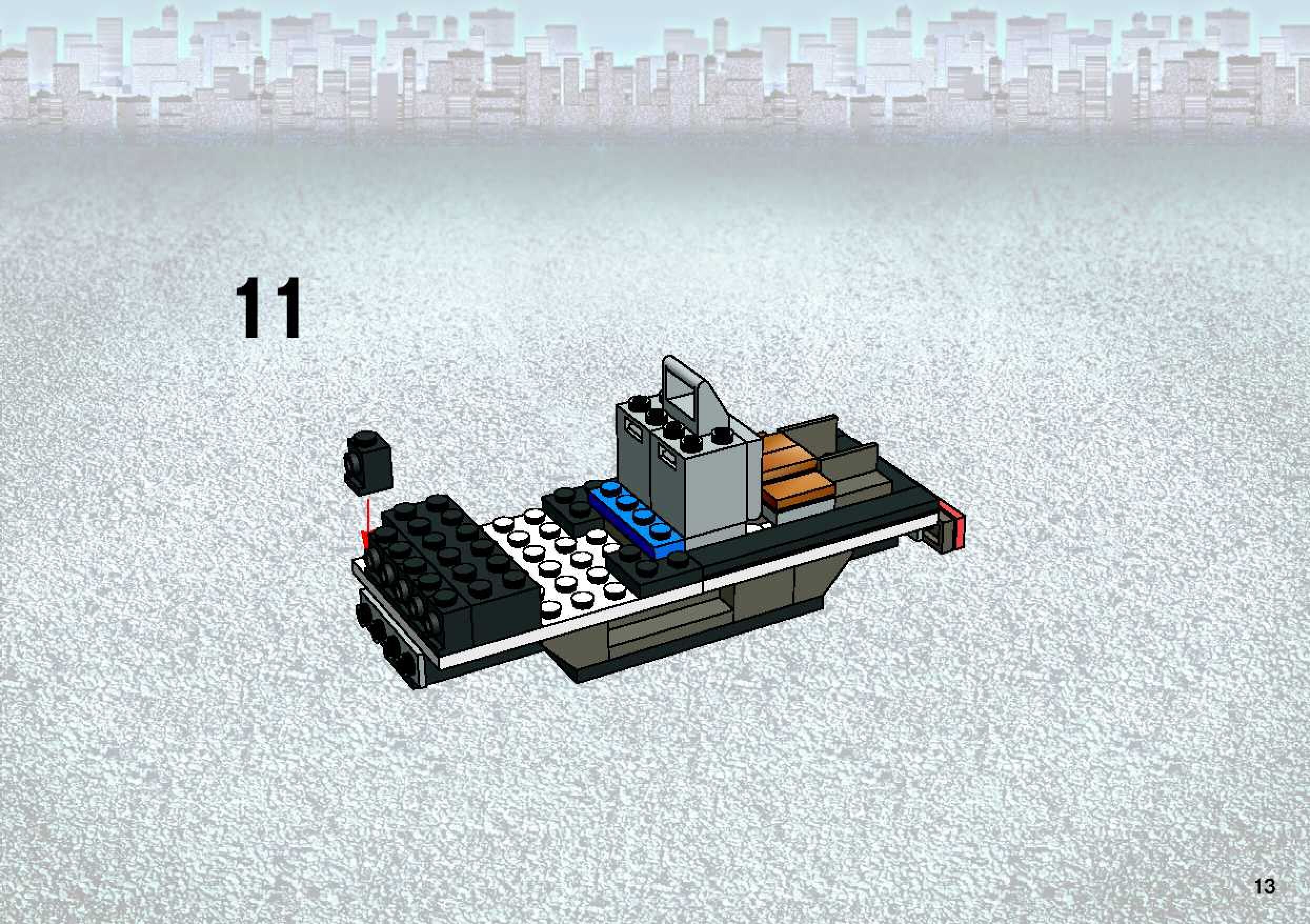 11

13