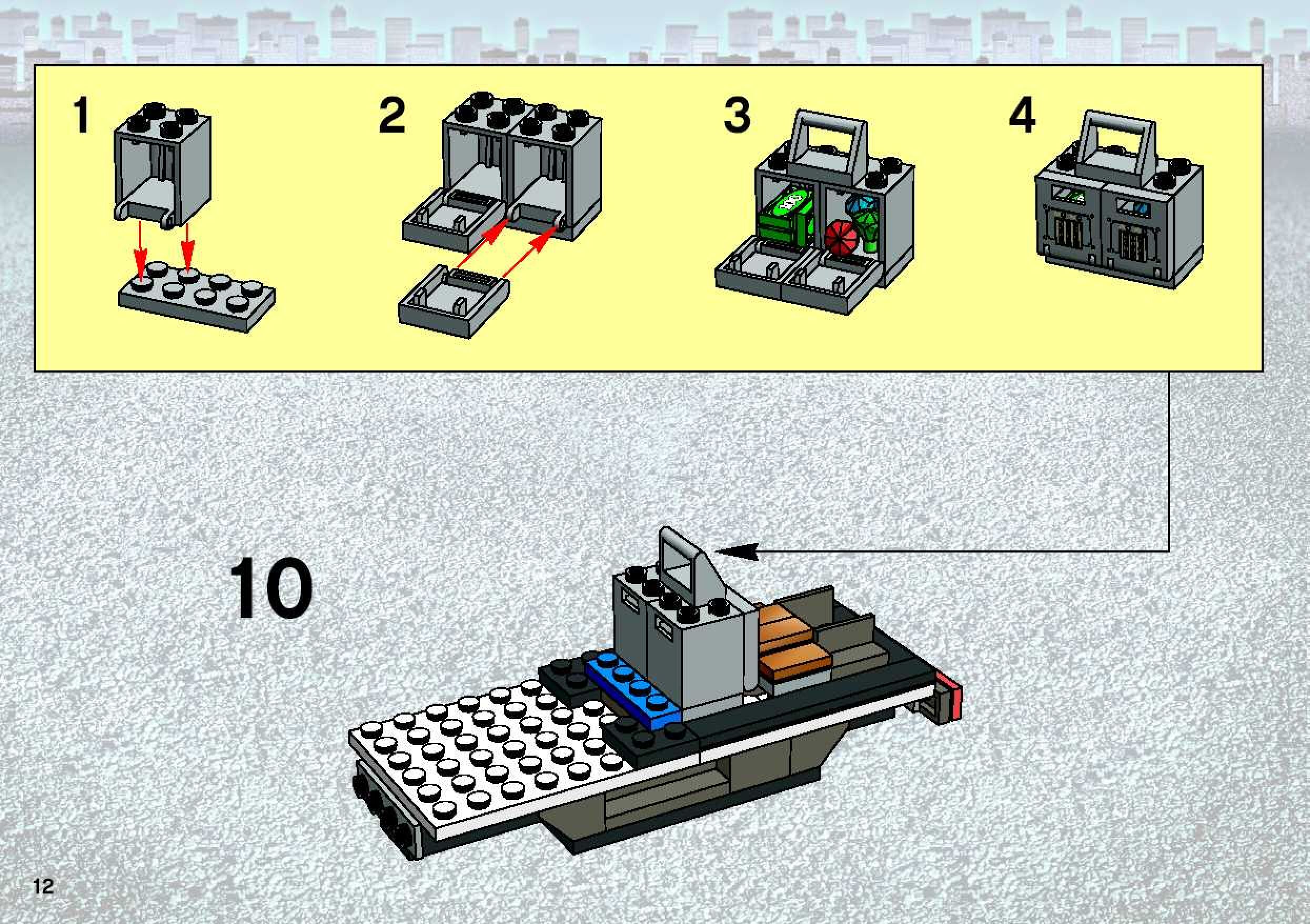 1

2

3

4

10

12