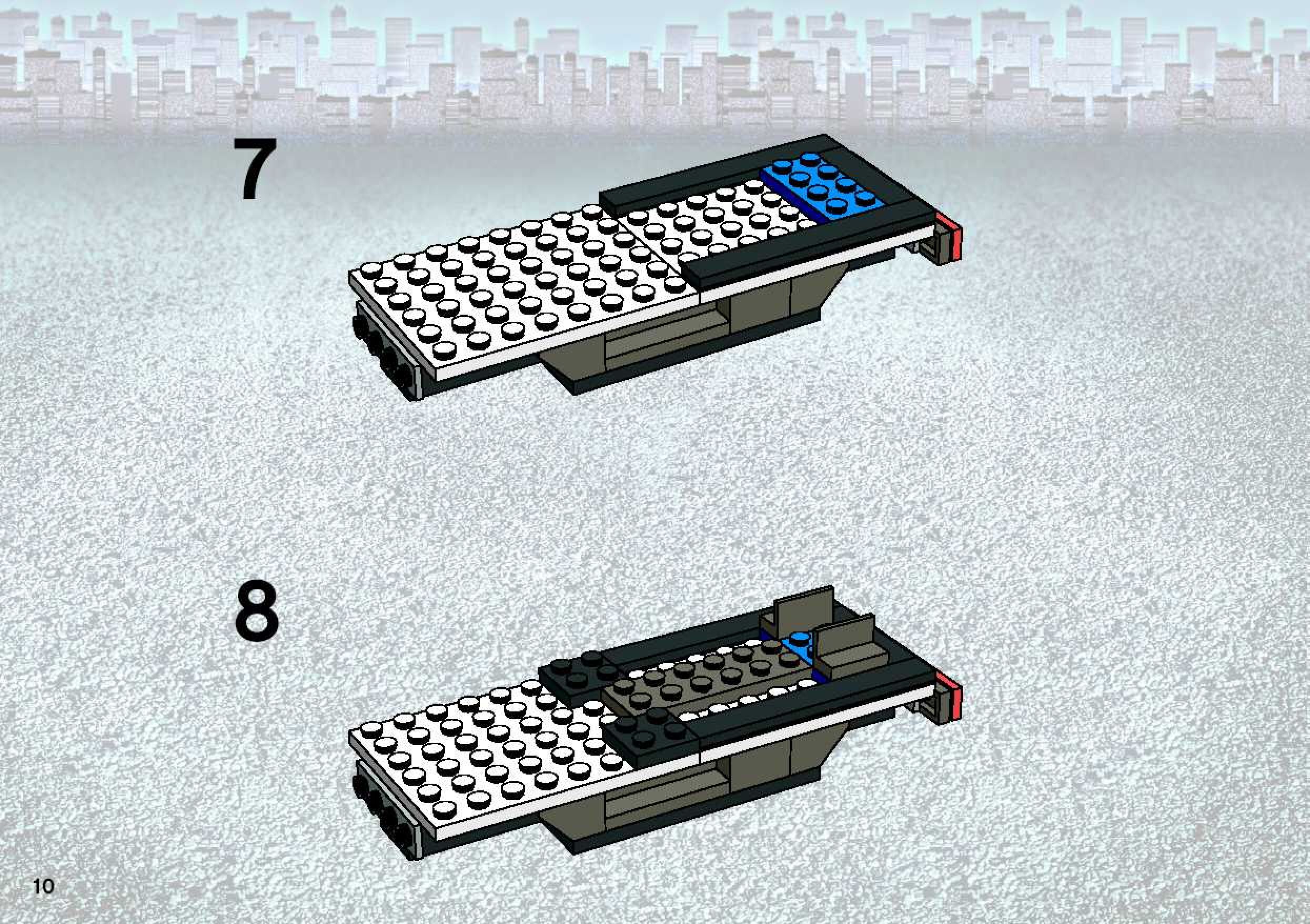 7

8

10