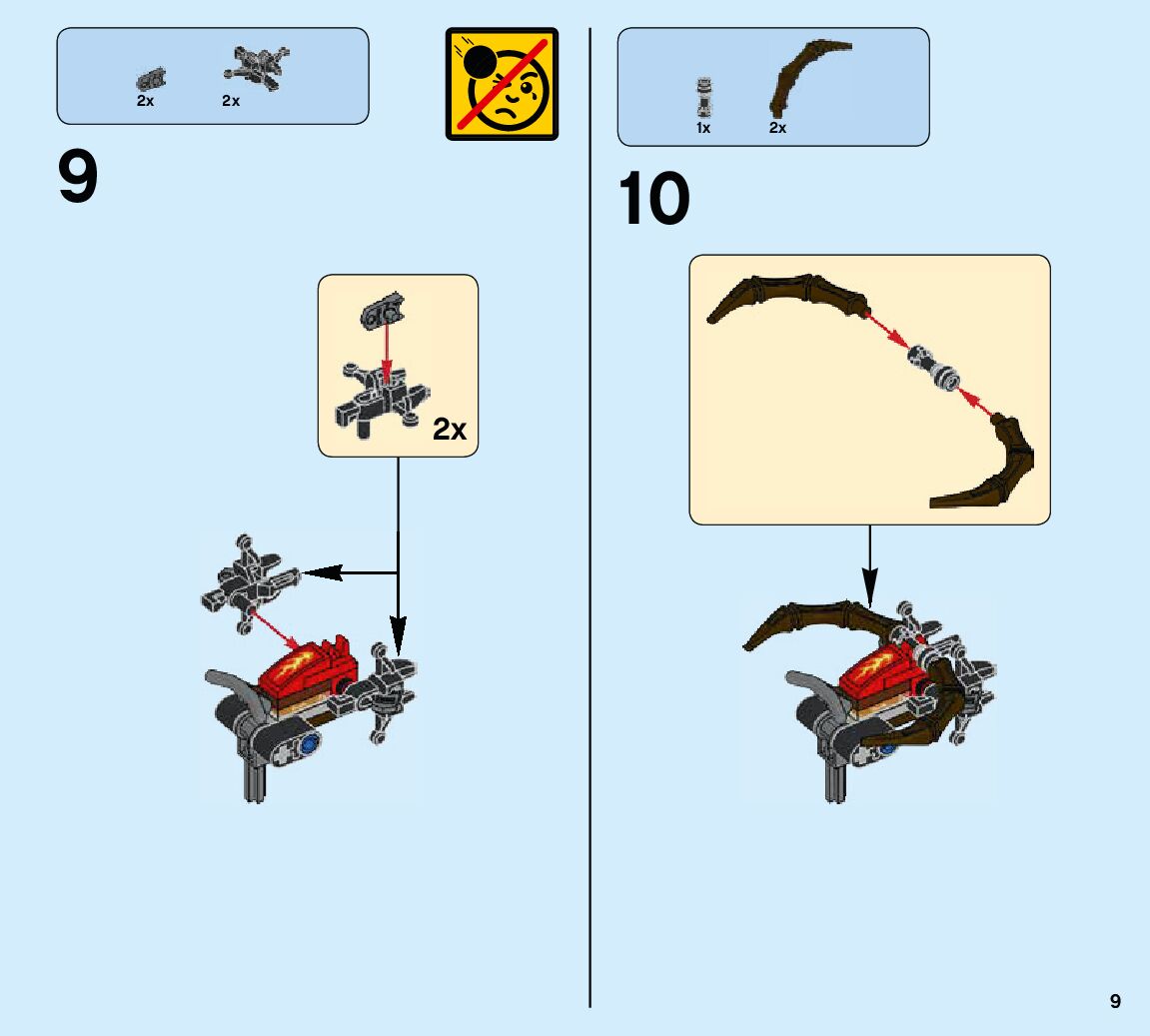 2x 2x

9

2x

1x 2x

10

9