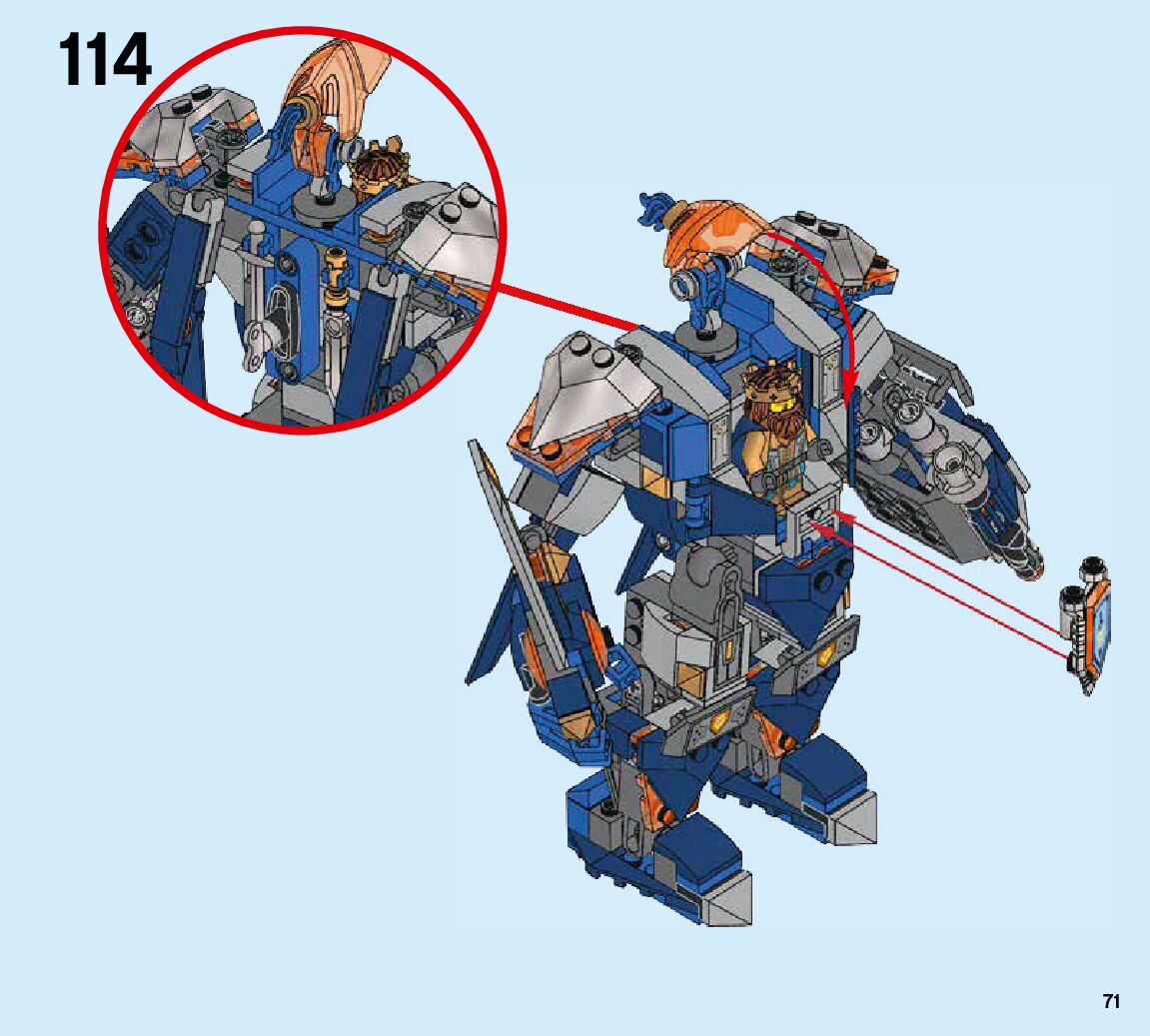 114

71