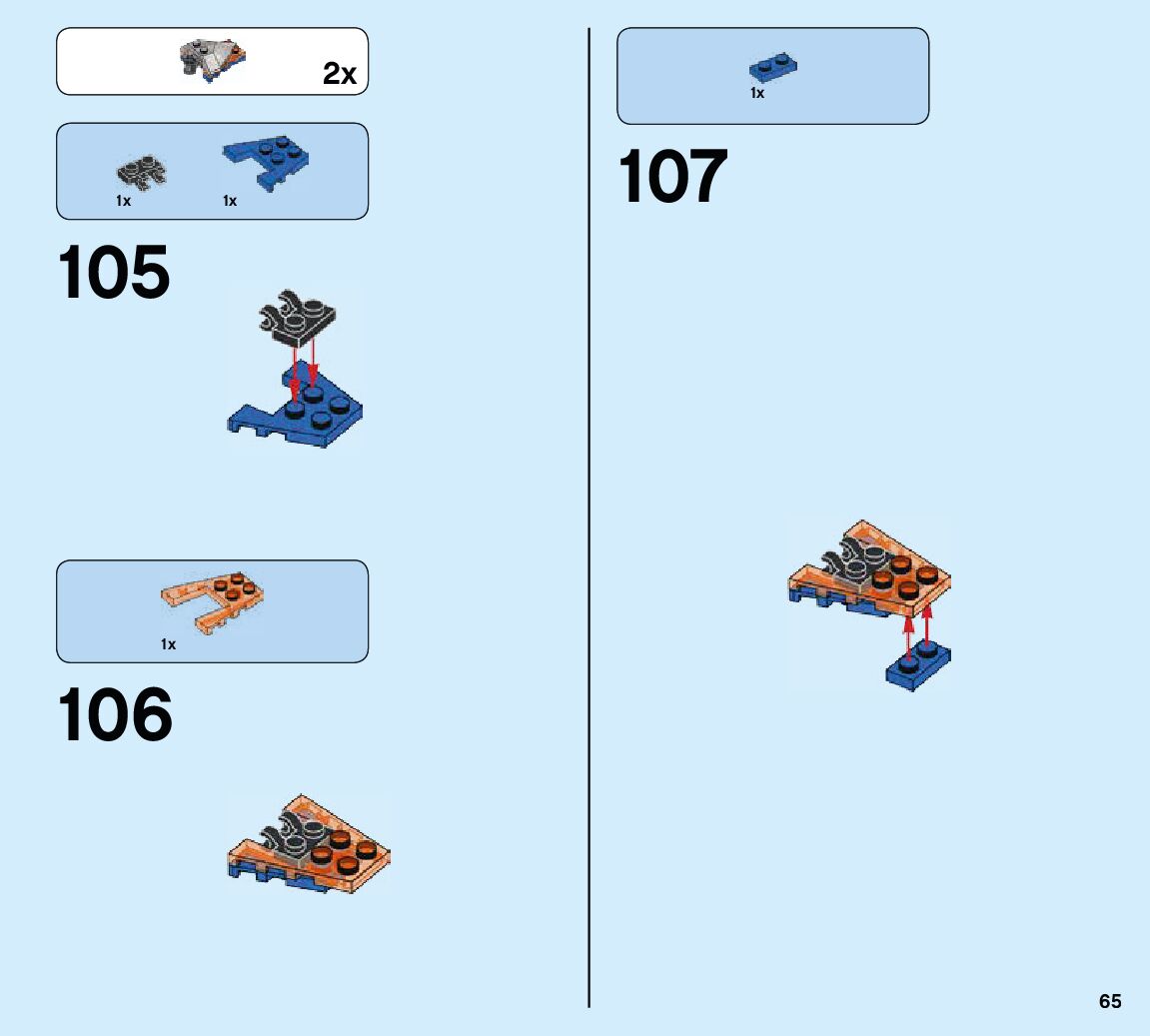 2x

1x 1x

105

1x

106

1x

107

65