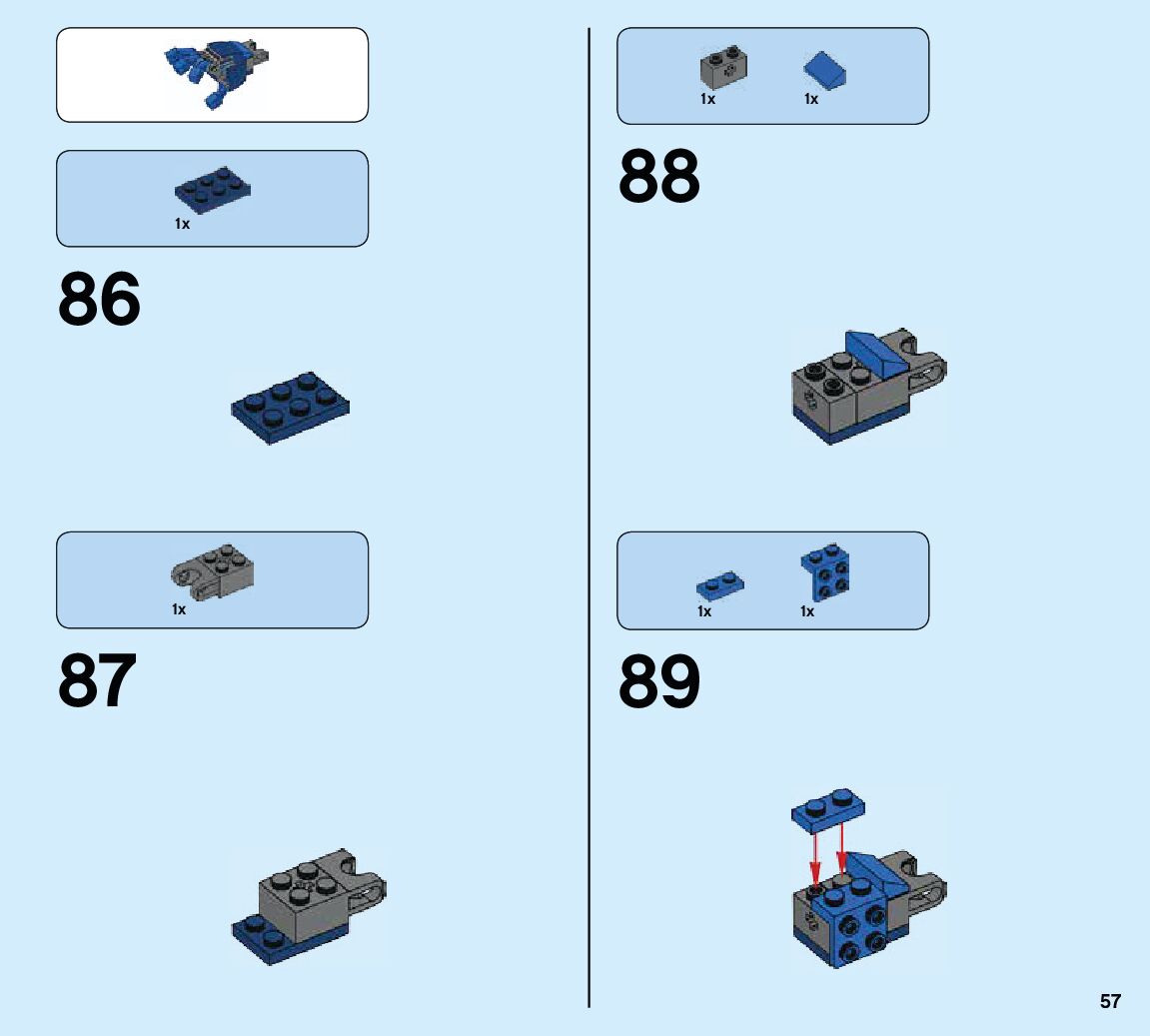 1x

86

1x

87

1x 1x

88

1x 1x

89

57