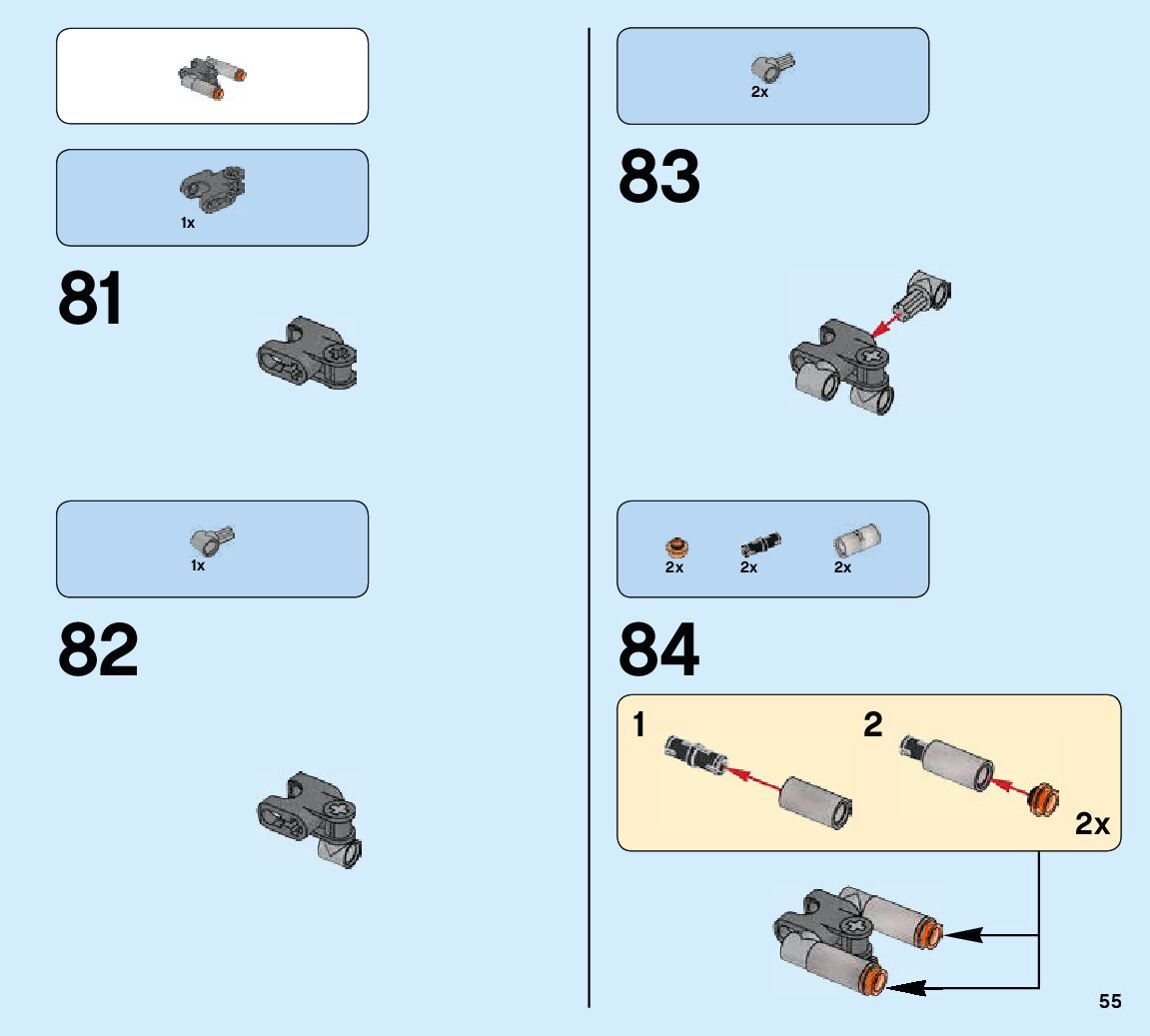 1x

81

1x

82

2x

83

2x
2x
2x

84

1

2

2x

55