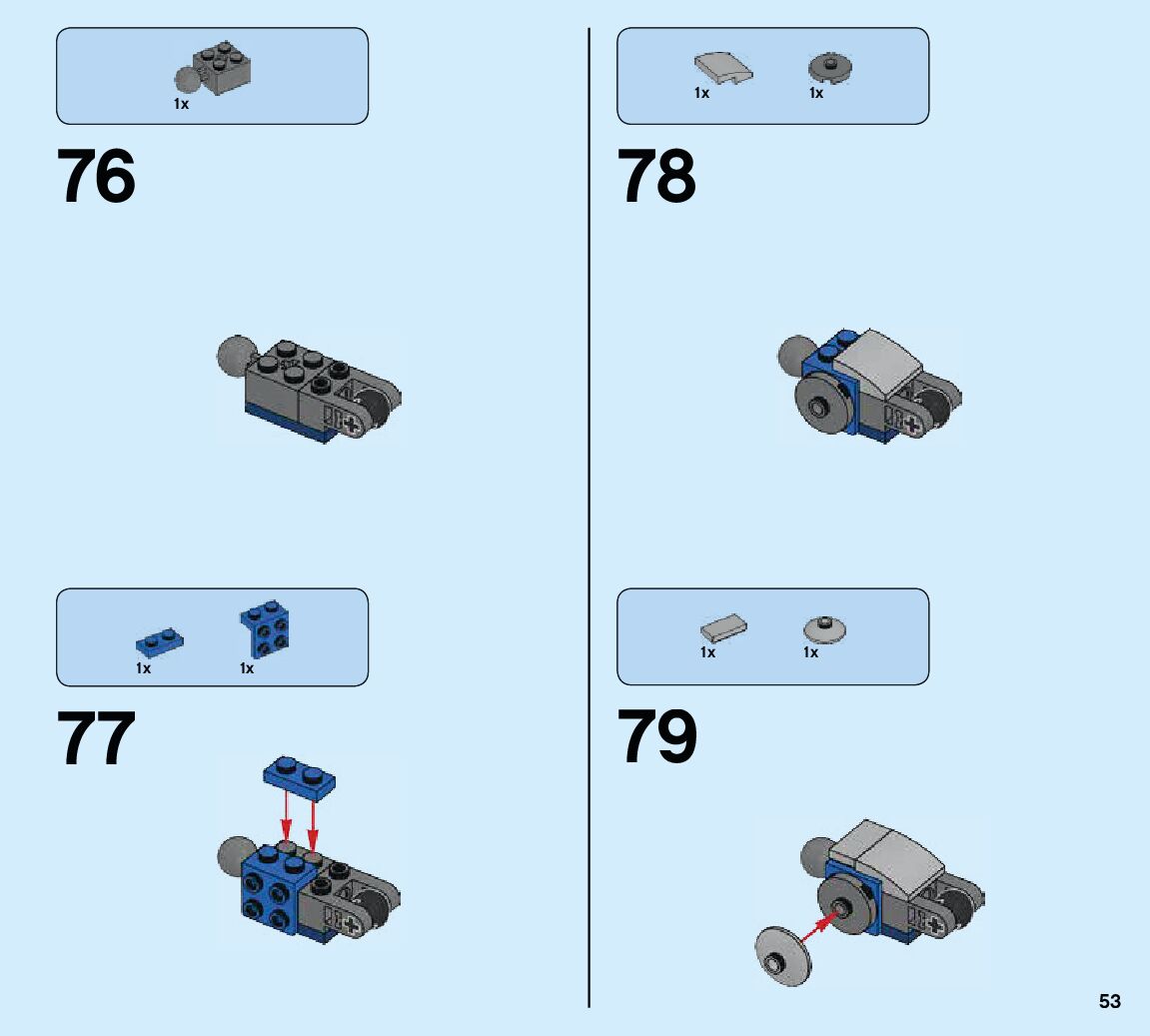 1x

76

1x 1x

77

1x 1x

78

1x 1x

79

53