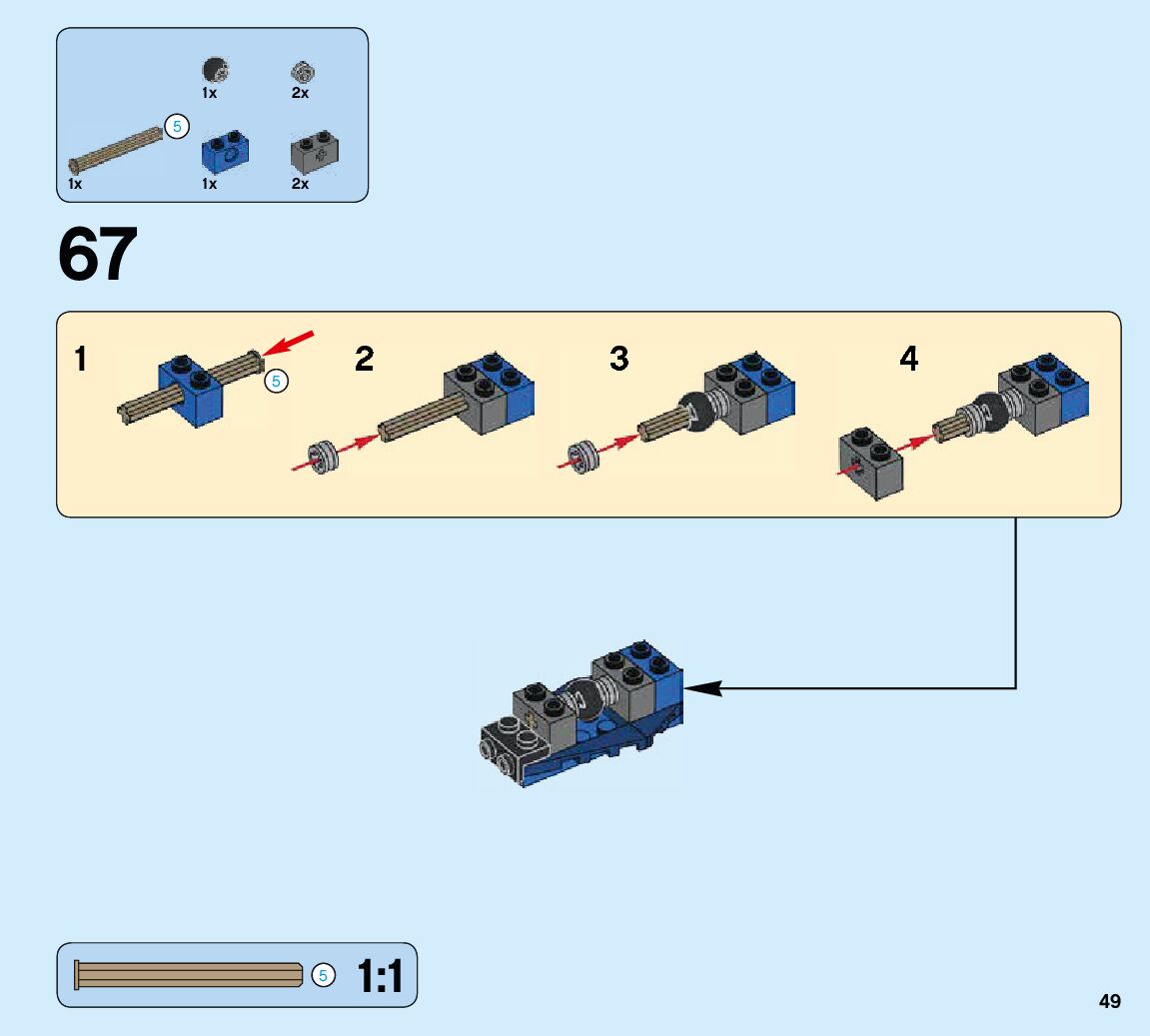 1x
2x
5
1x
1x
2x

67

1
5
2
3
4

5
1:1

49