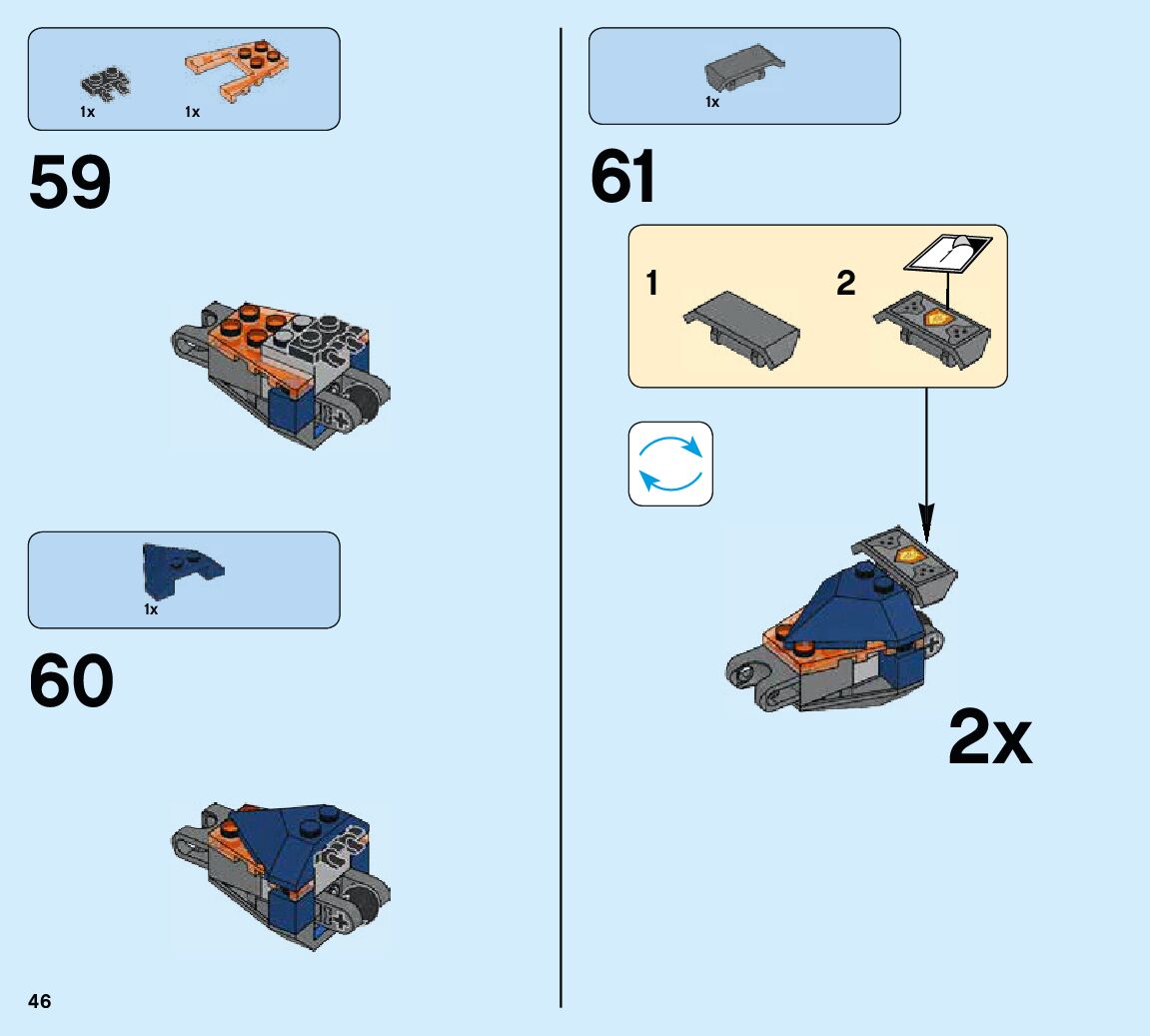 1x 1x

59

1x

60

46

1x

61

1

2

2x