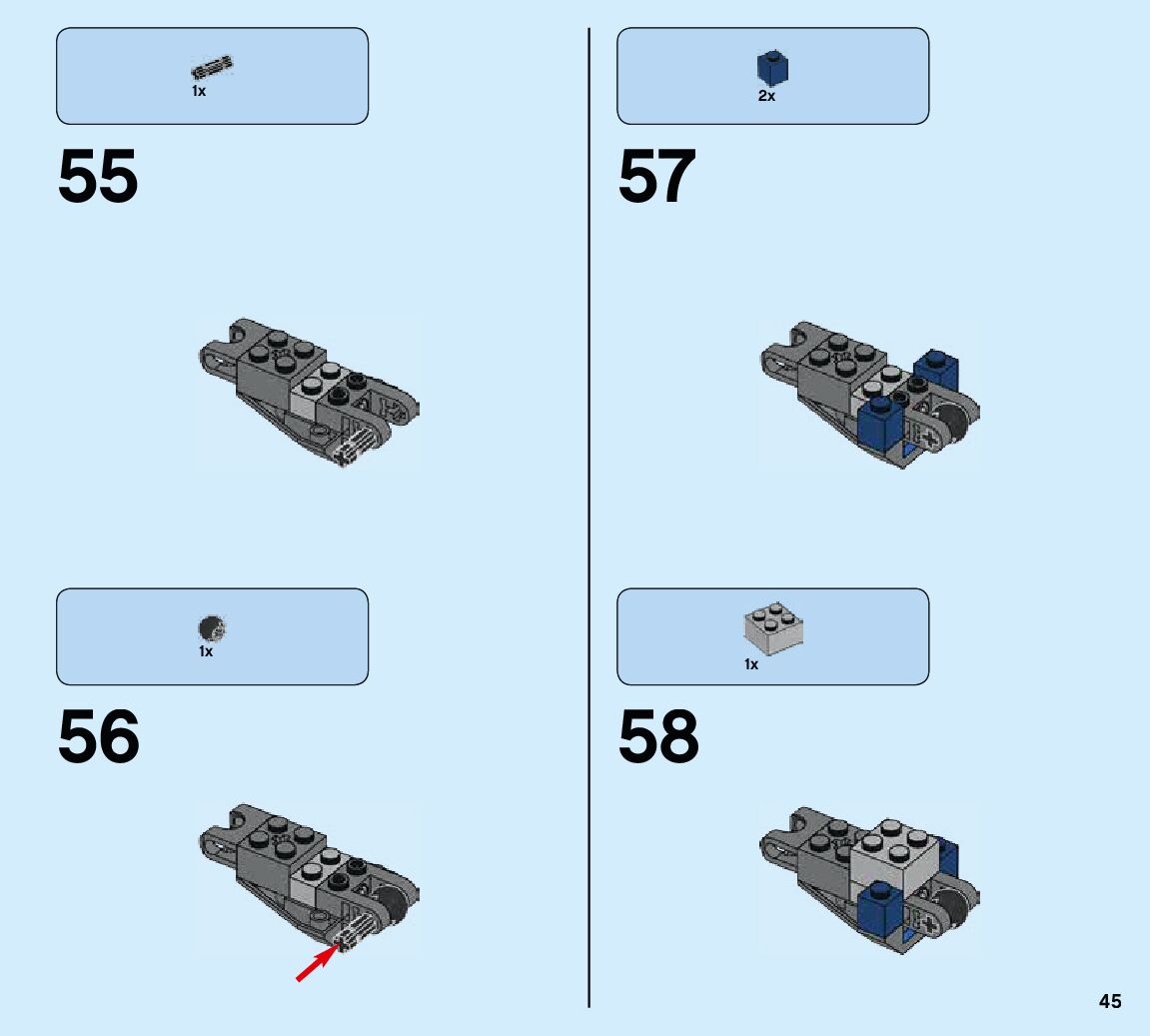 1x

55

1x

56

2x

57

1x

58

45