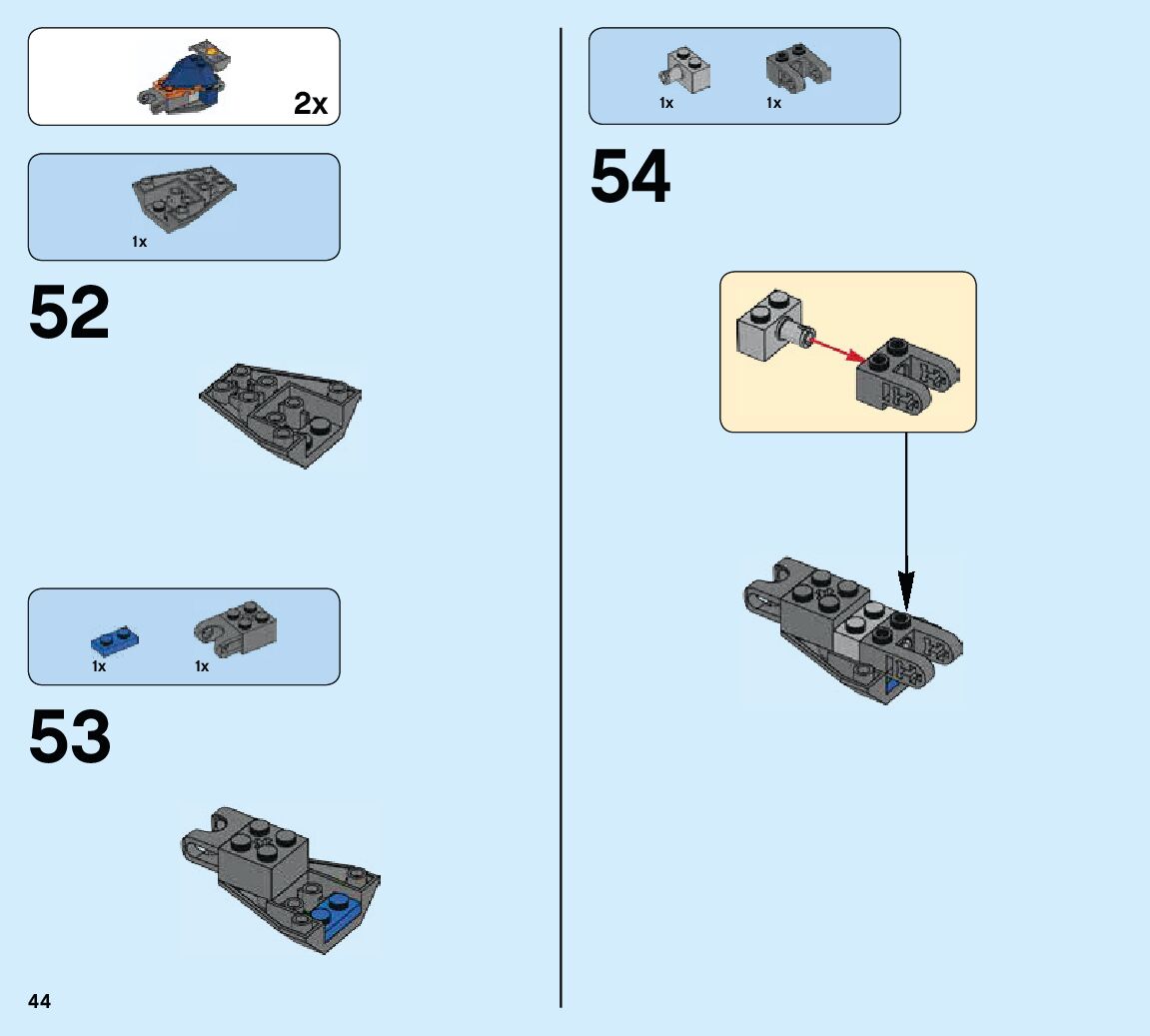 2x

1x

52

1x 1x

53

44

1x 1x

54