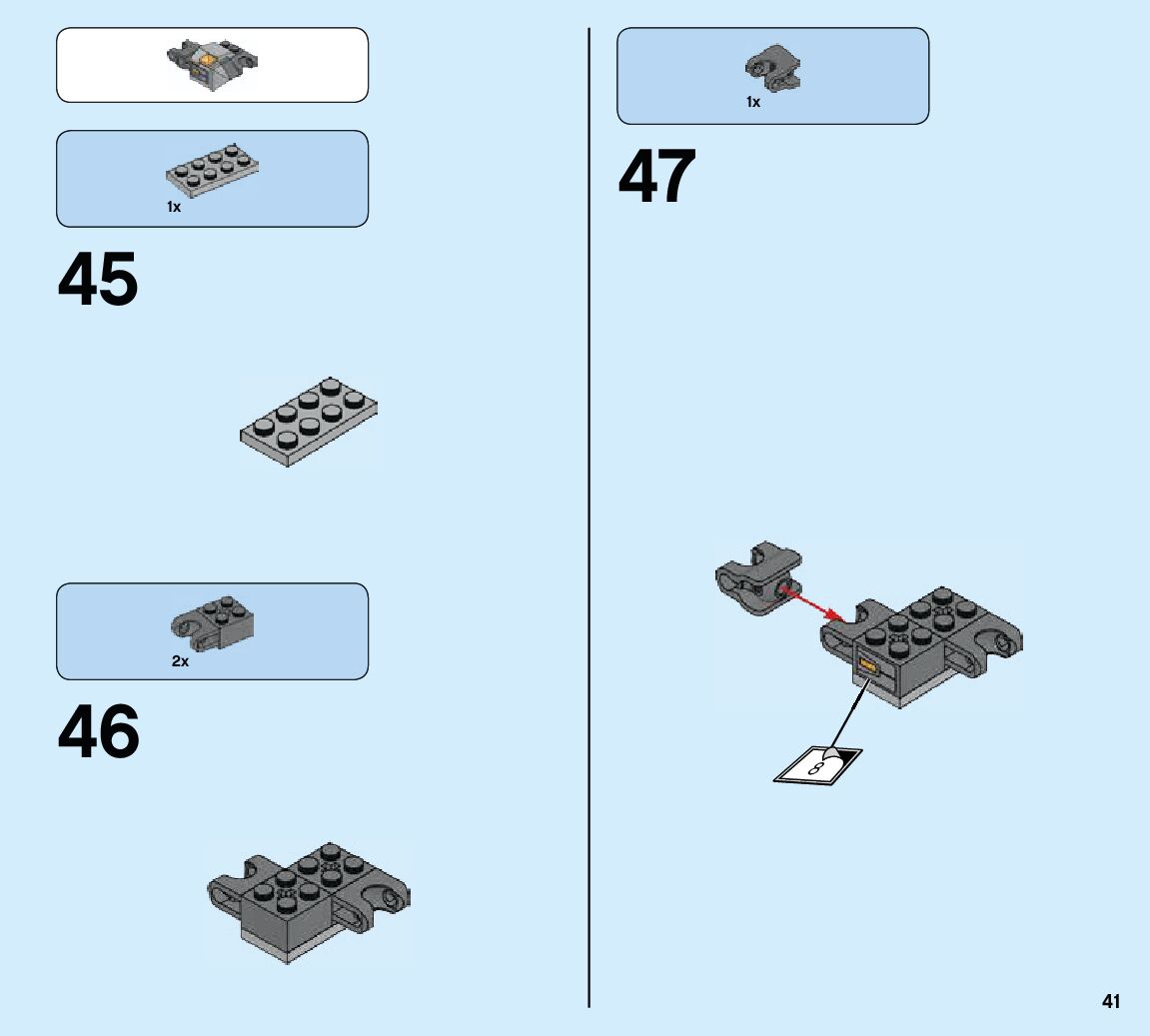 1x

45

2x

46

1x

47

8

41