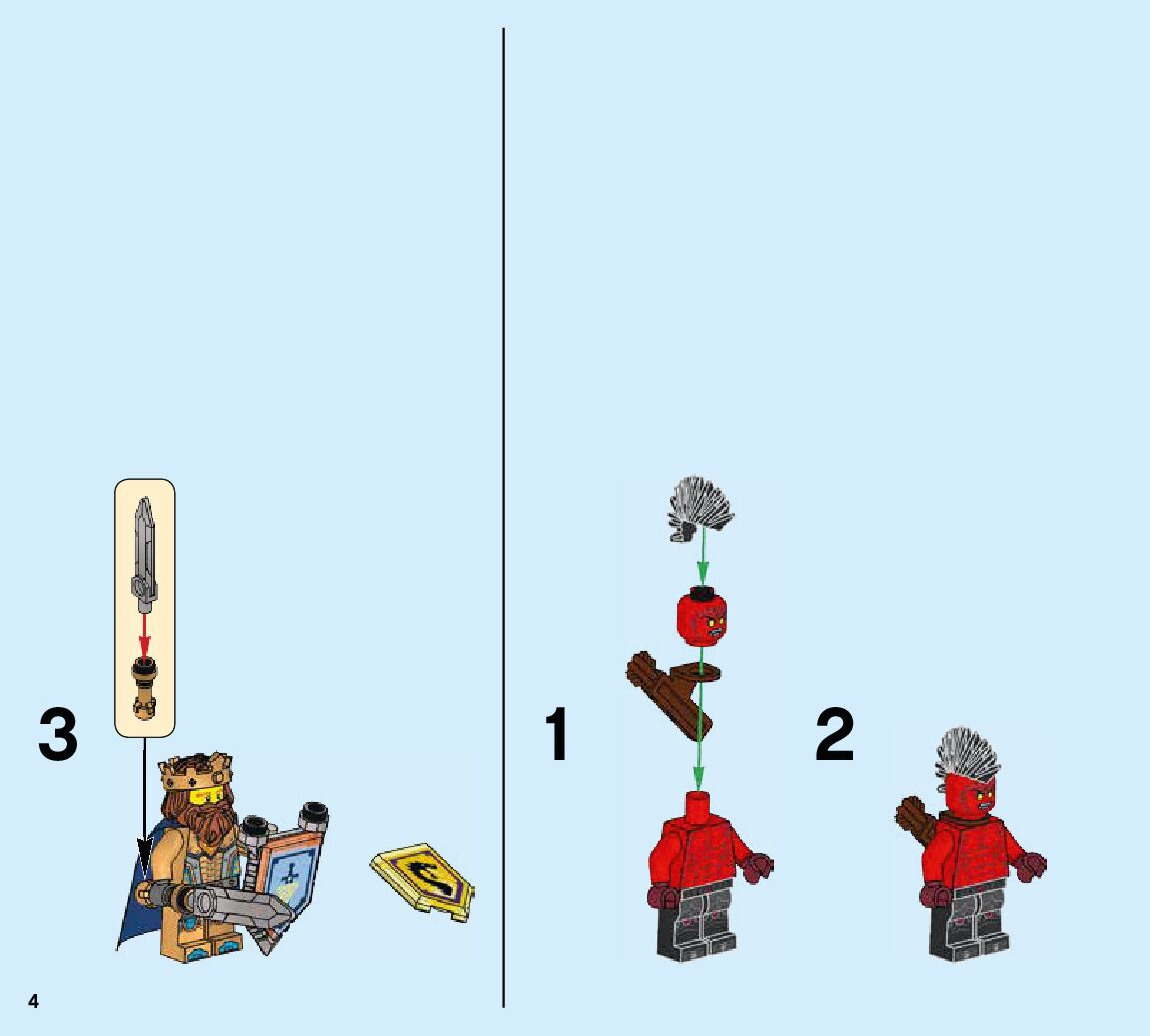 3

1

2

4