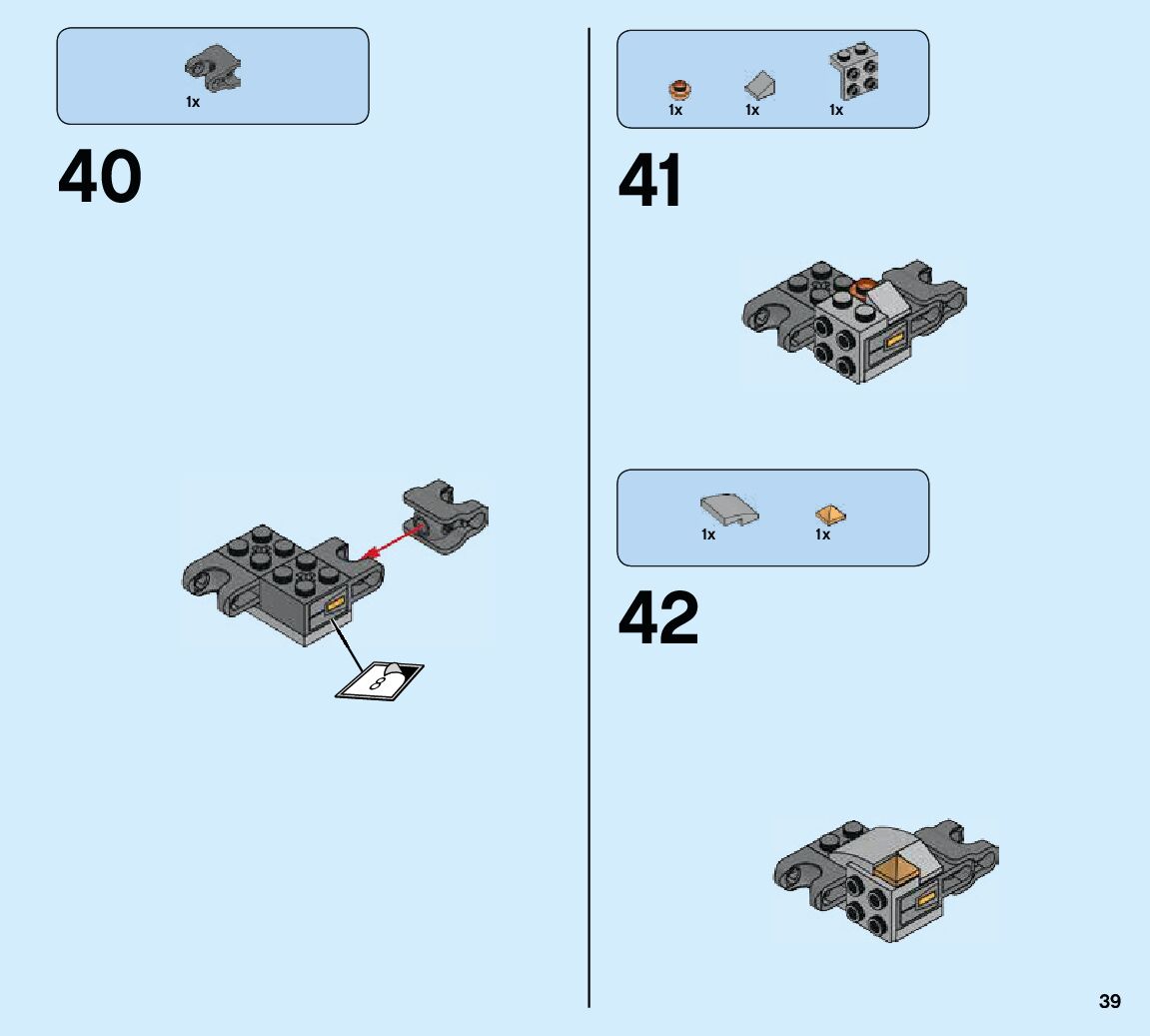 1x

40

8

1x 1x 1x

41

1x 1x

42

39