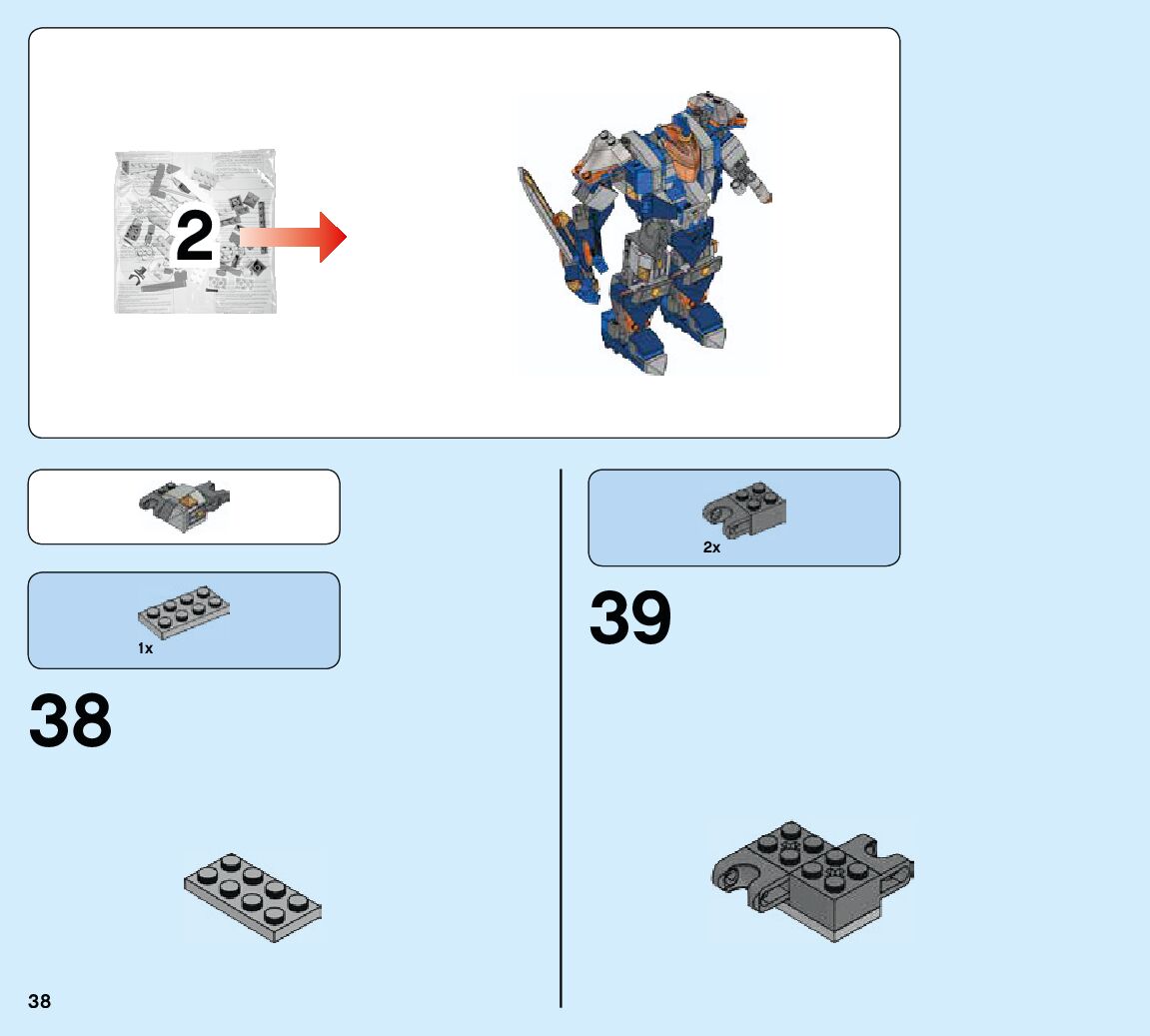 2

1x

38

2x

39

38