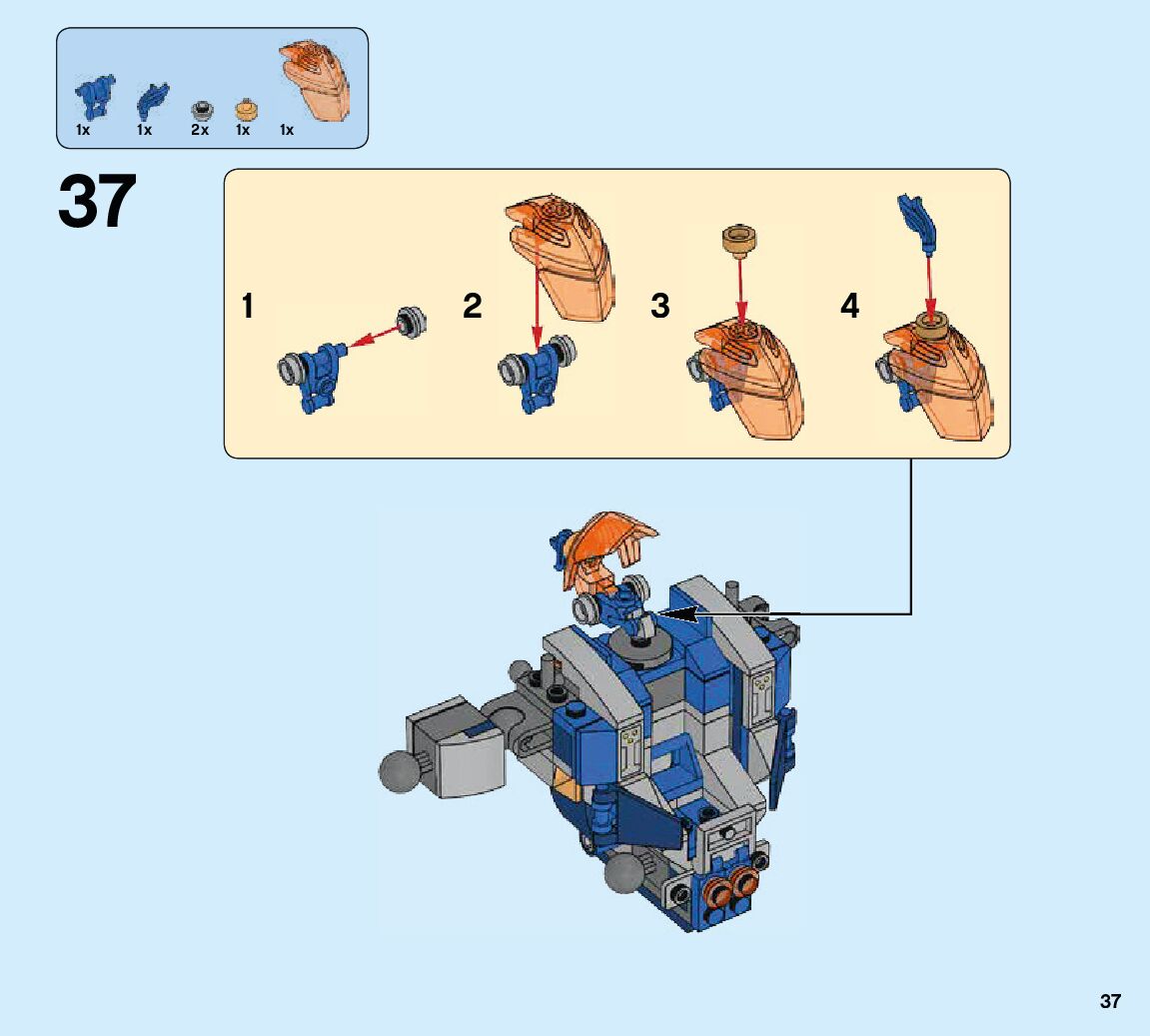 1x 1x 2x 1x 1x

37

1

2

3

4

37