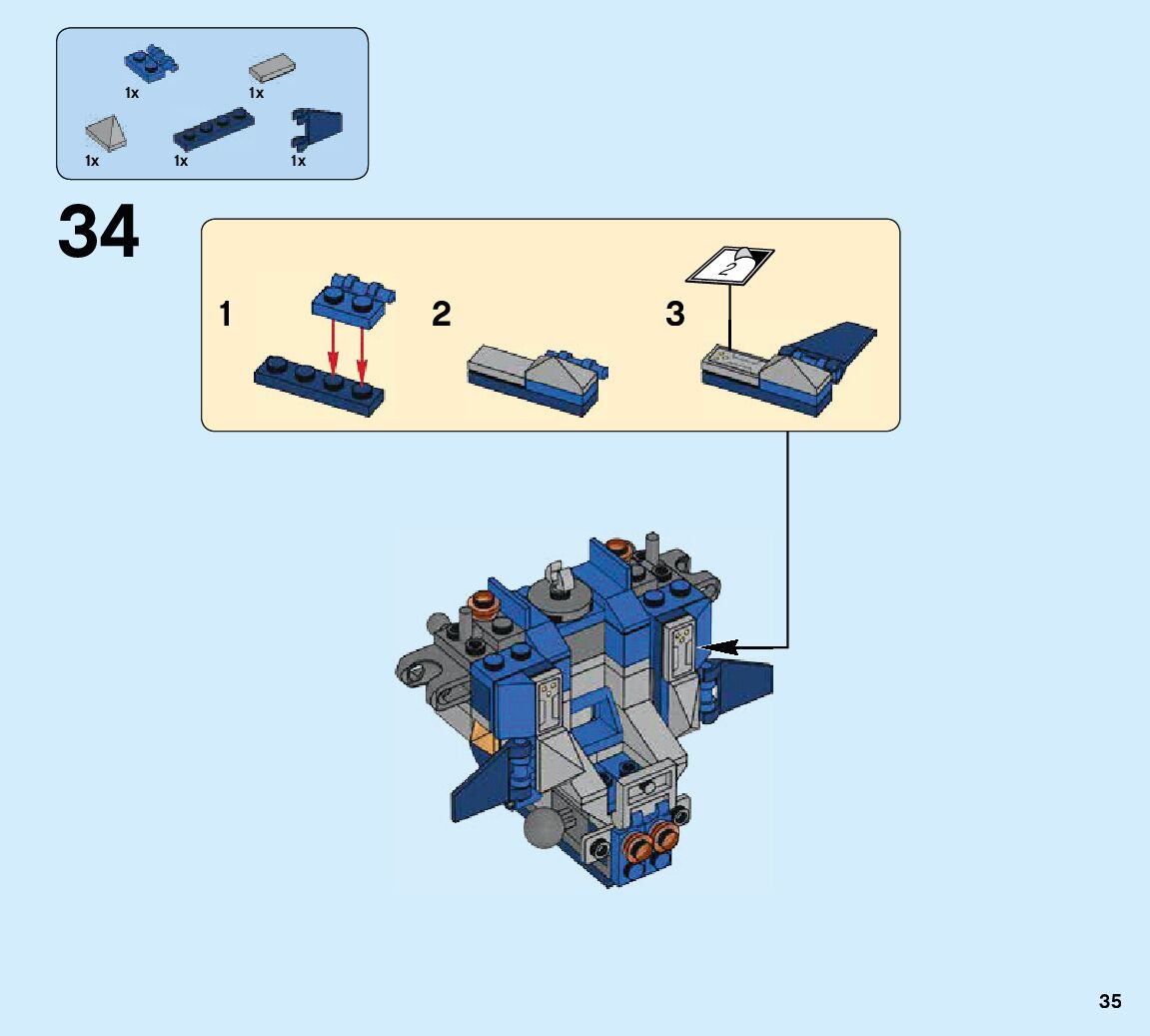 1x
1x
1x
1x
1x

34

1
2
3
2

35