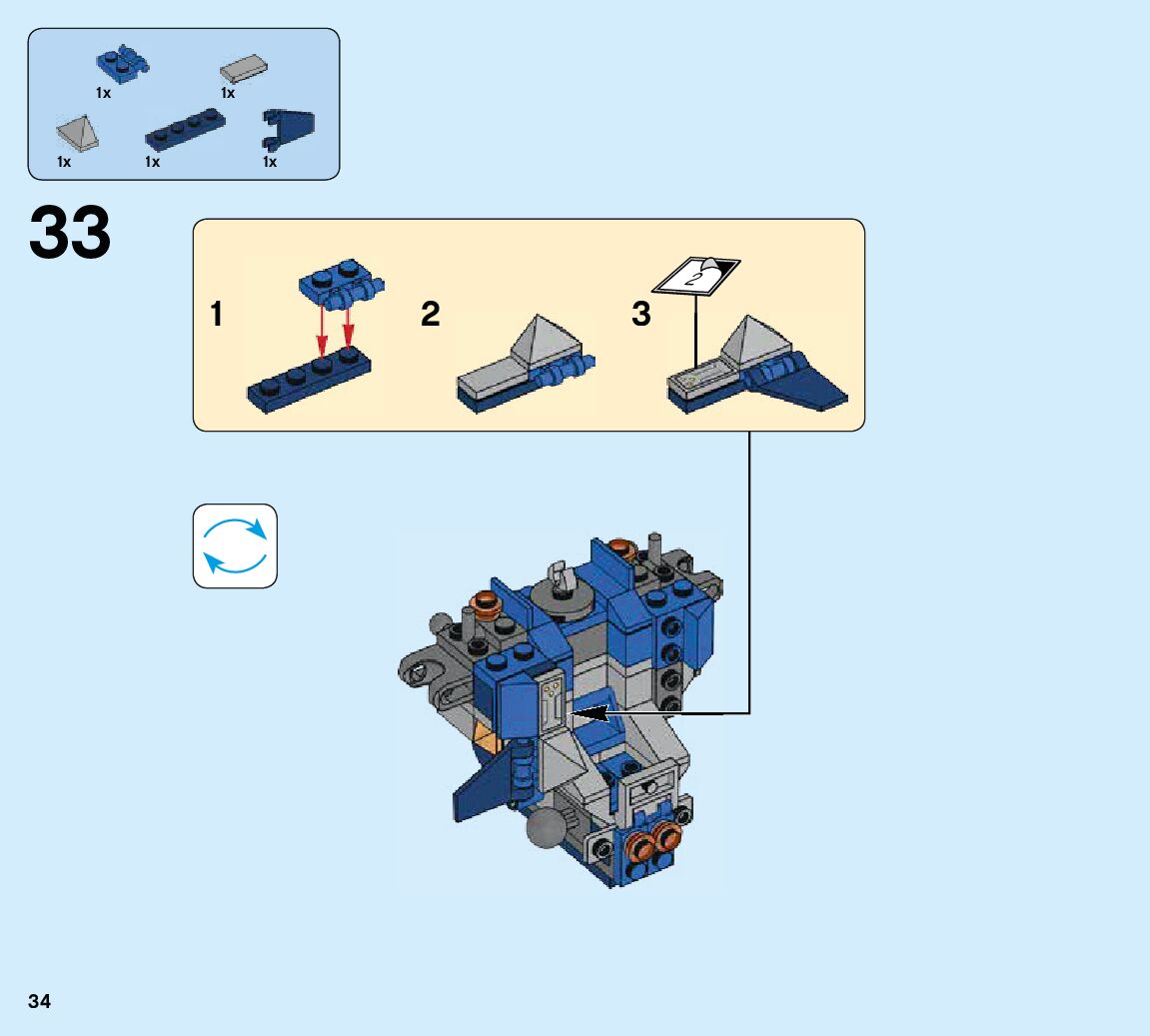 1x 1x

1x 1x 1x

33

1

2

3

2

34