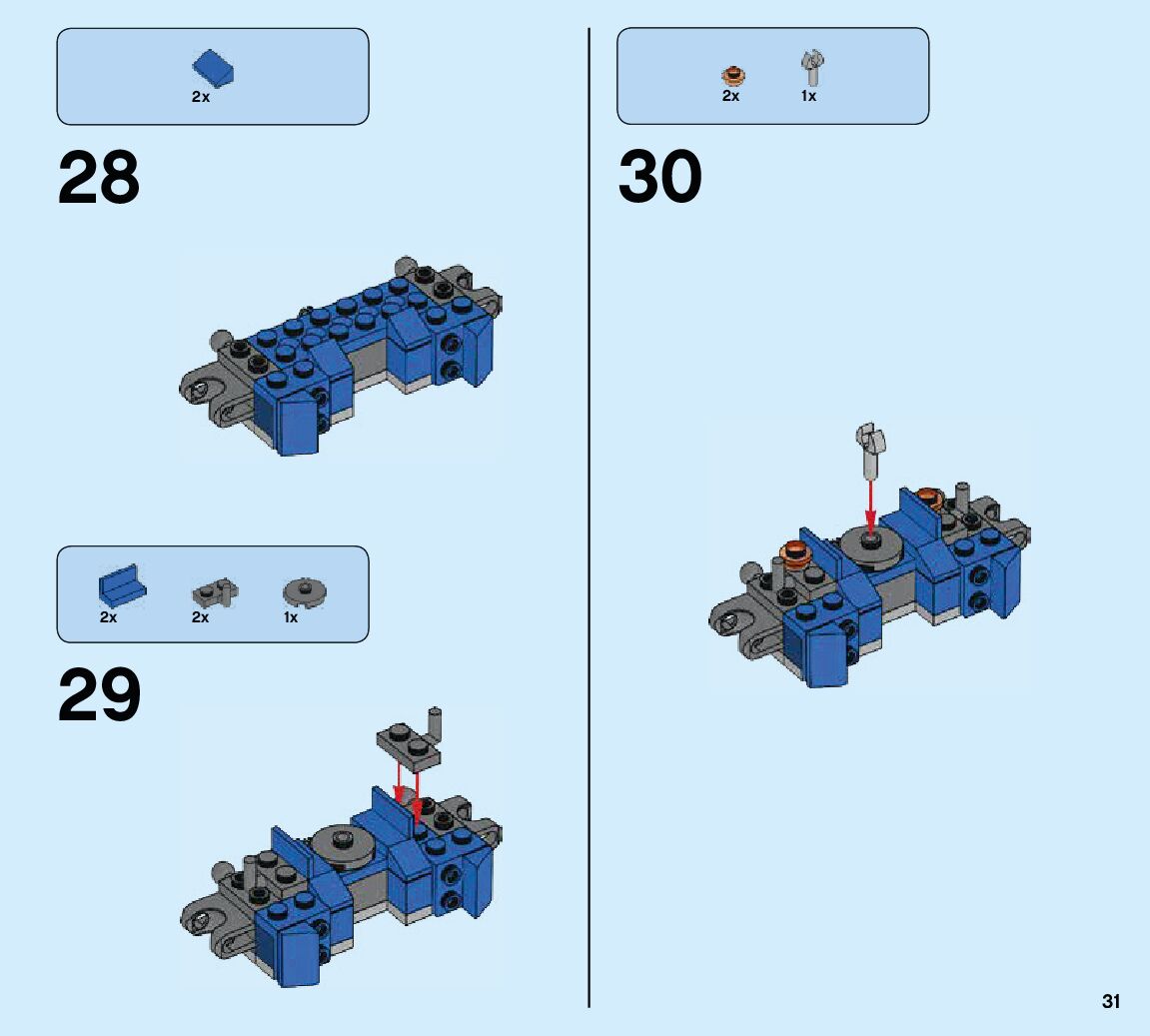 2x

28

2x 2x 1x

29

2x 1x

30

31