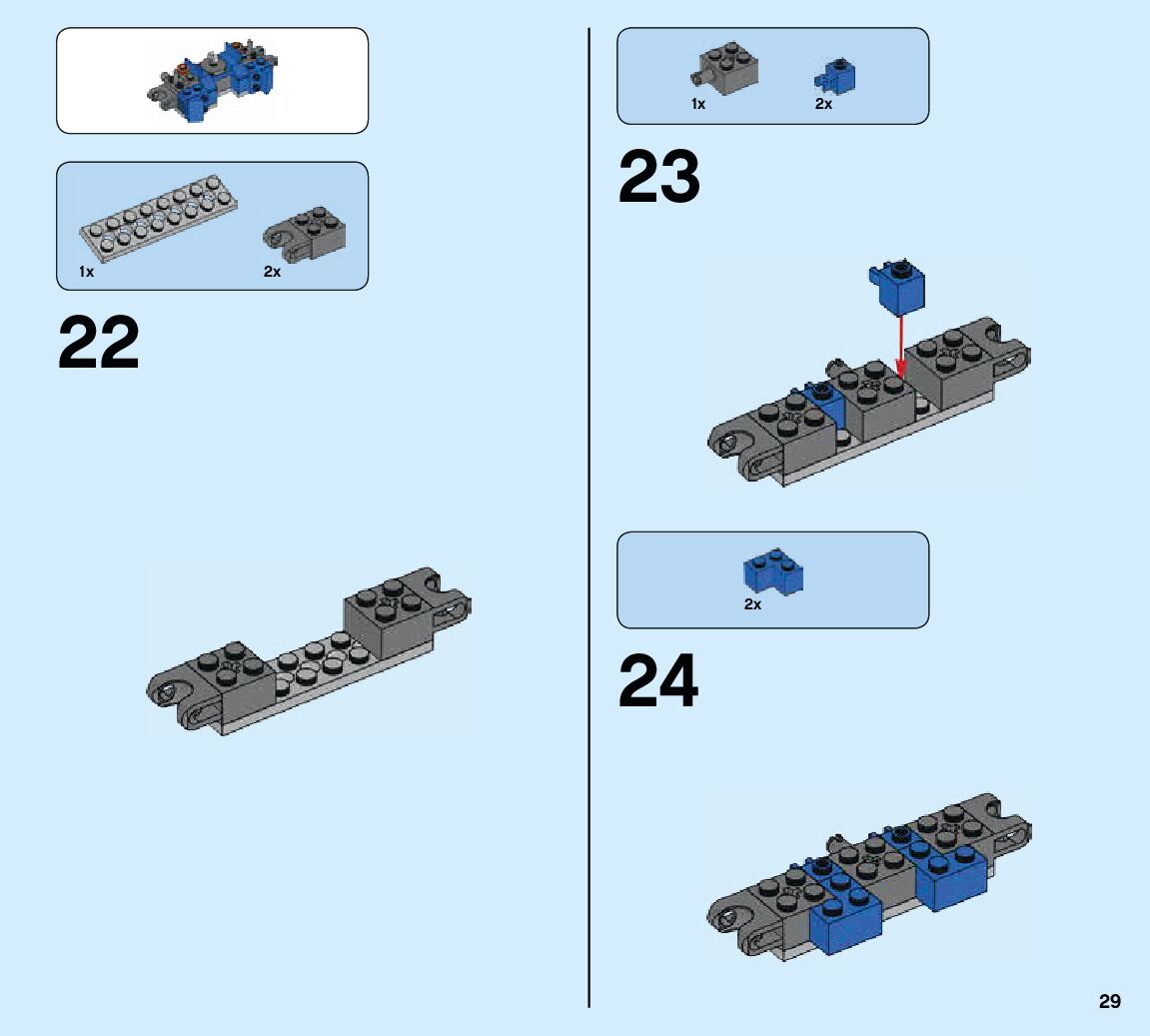 1x

2x

22

1x

2x

23

2x

24

29