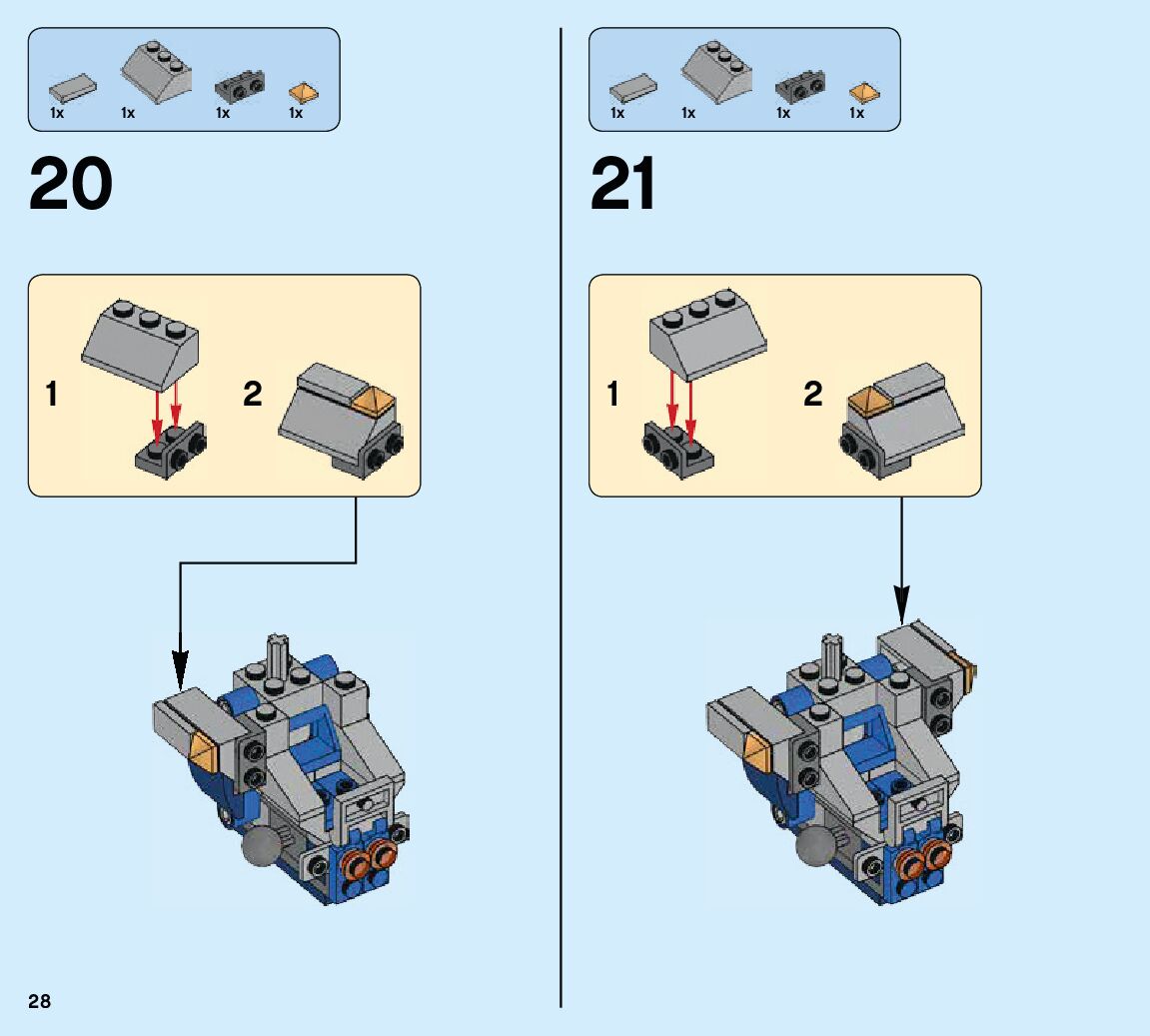 1x 1x 1x 1x

20

1

2

1x 1x 1x 1x

21

1

2

28