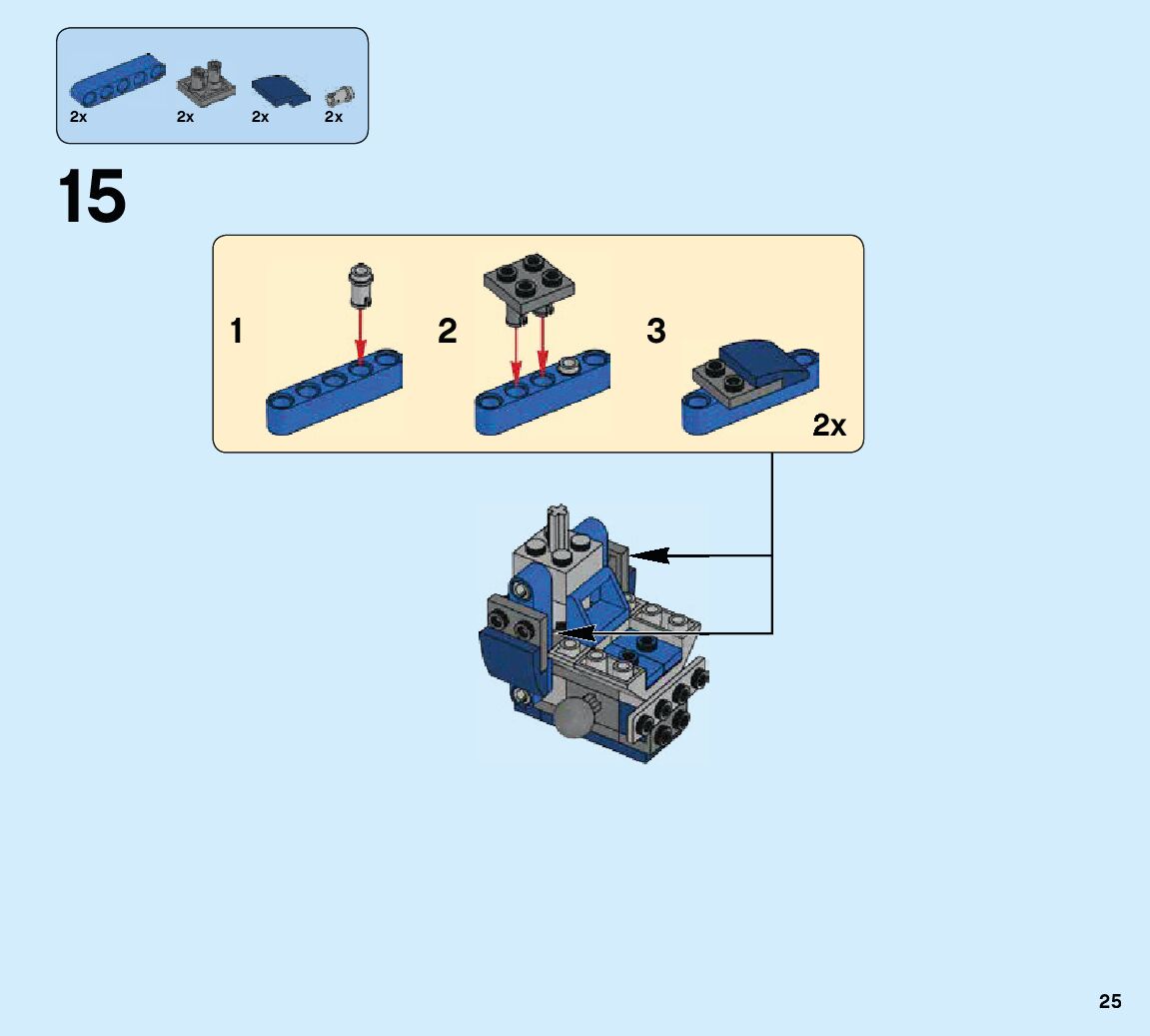 2x 2x 2x 2x

15

1

2

3

2x

25