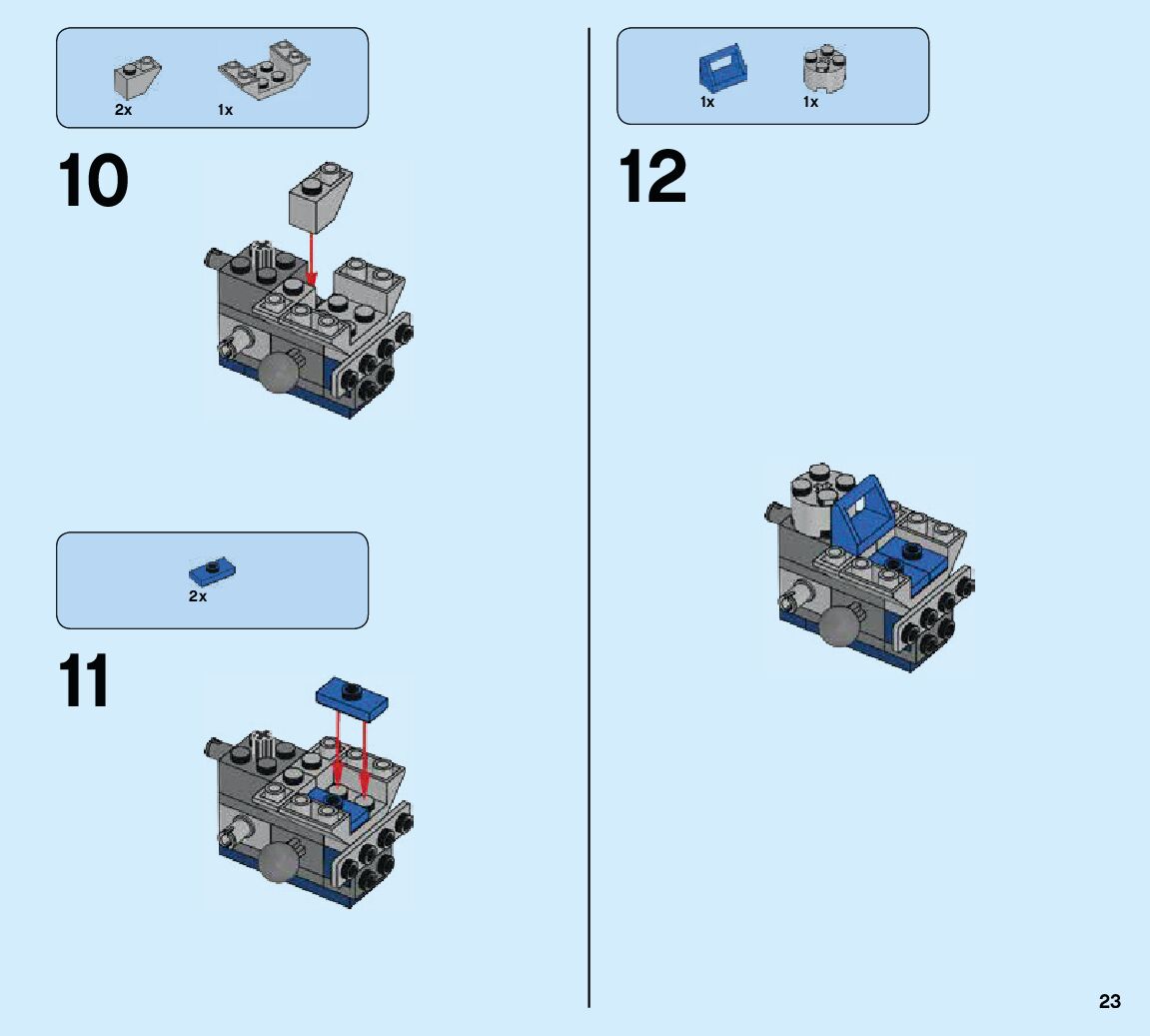 2x 1x

10

2x

11

1x 1x

12

23