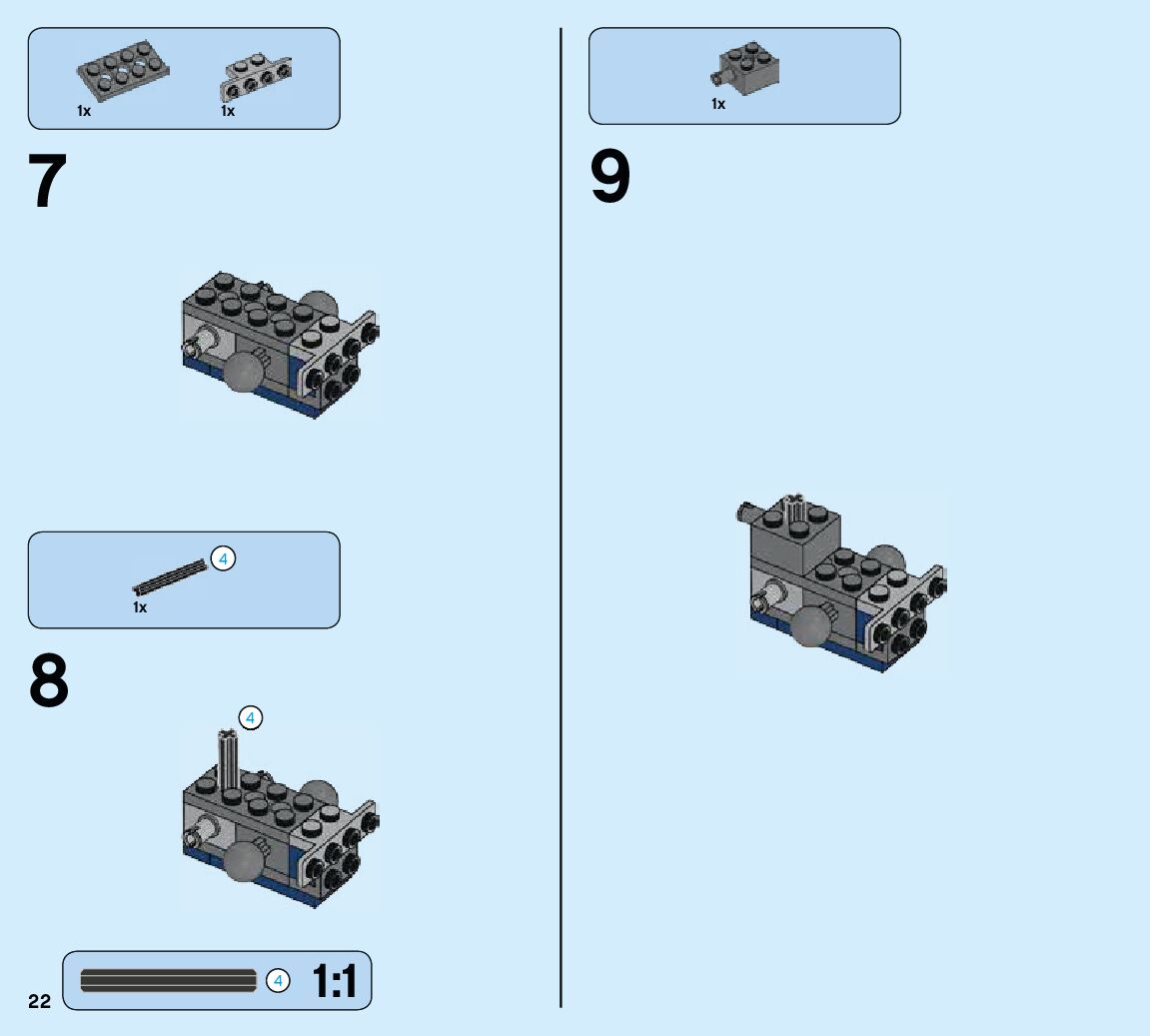 1x 1x

7

4

1x

8

4

22

4 1:1

1x

9