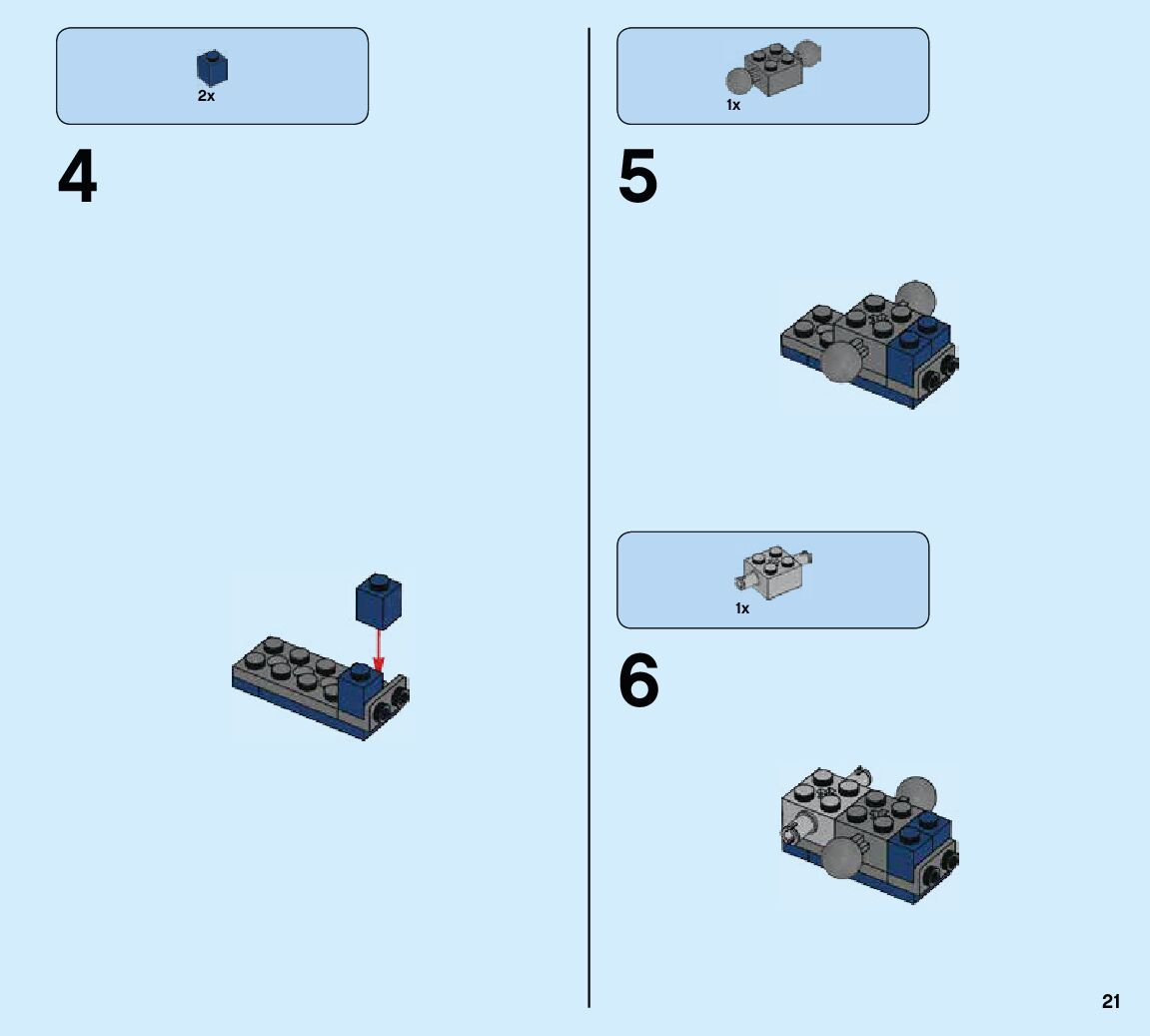 2x

4

1x

5

1x

6

21