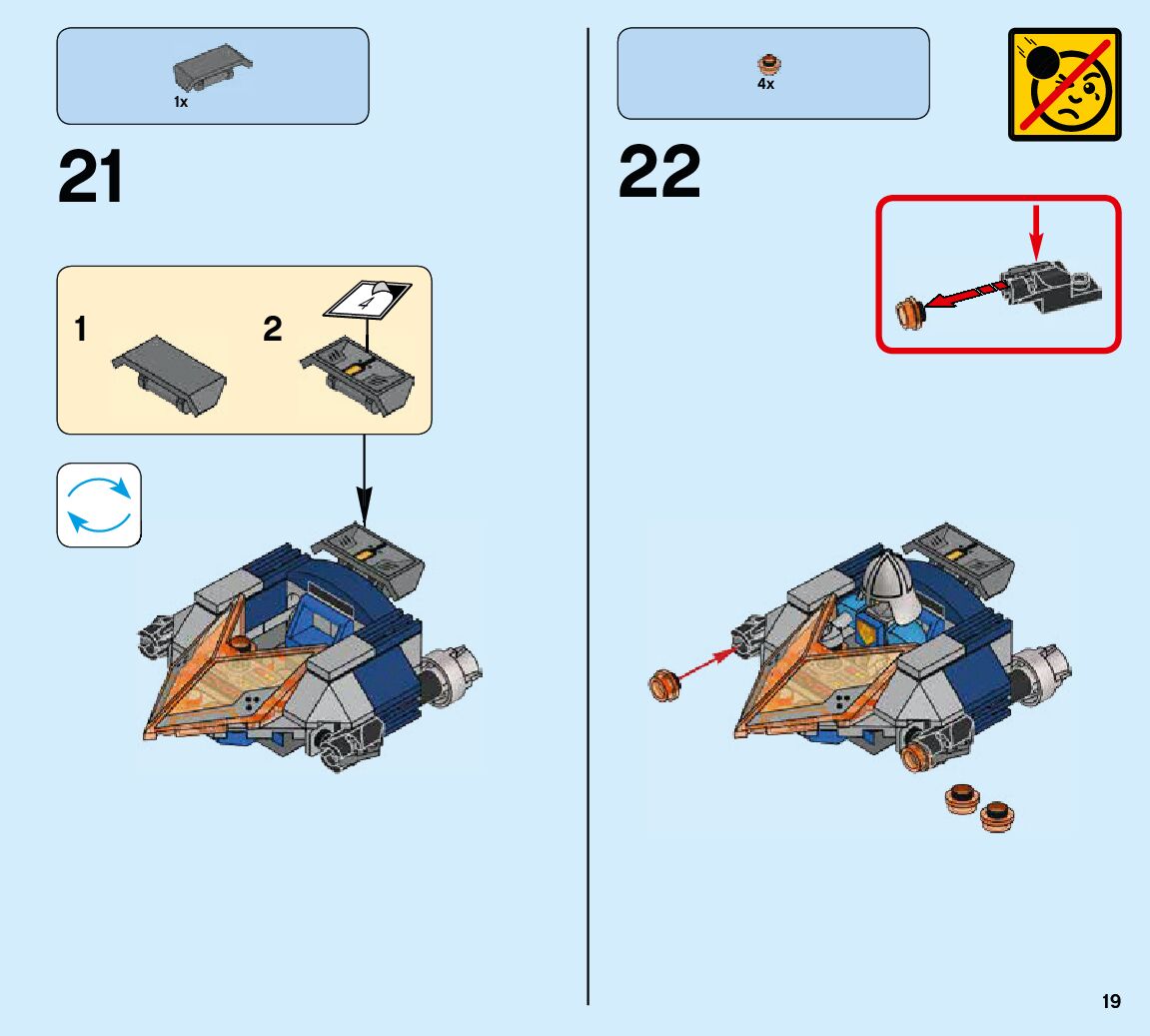 1x

21

1

2

4

4x

22

19