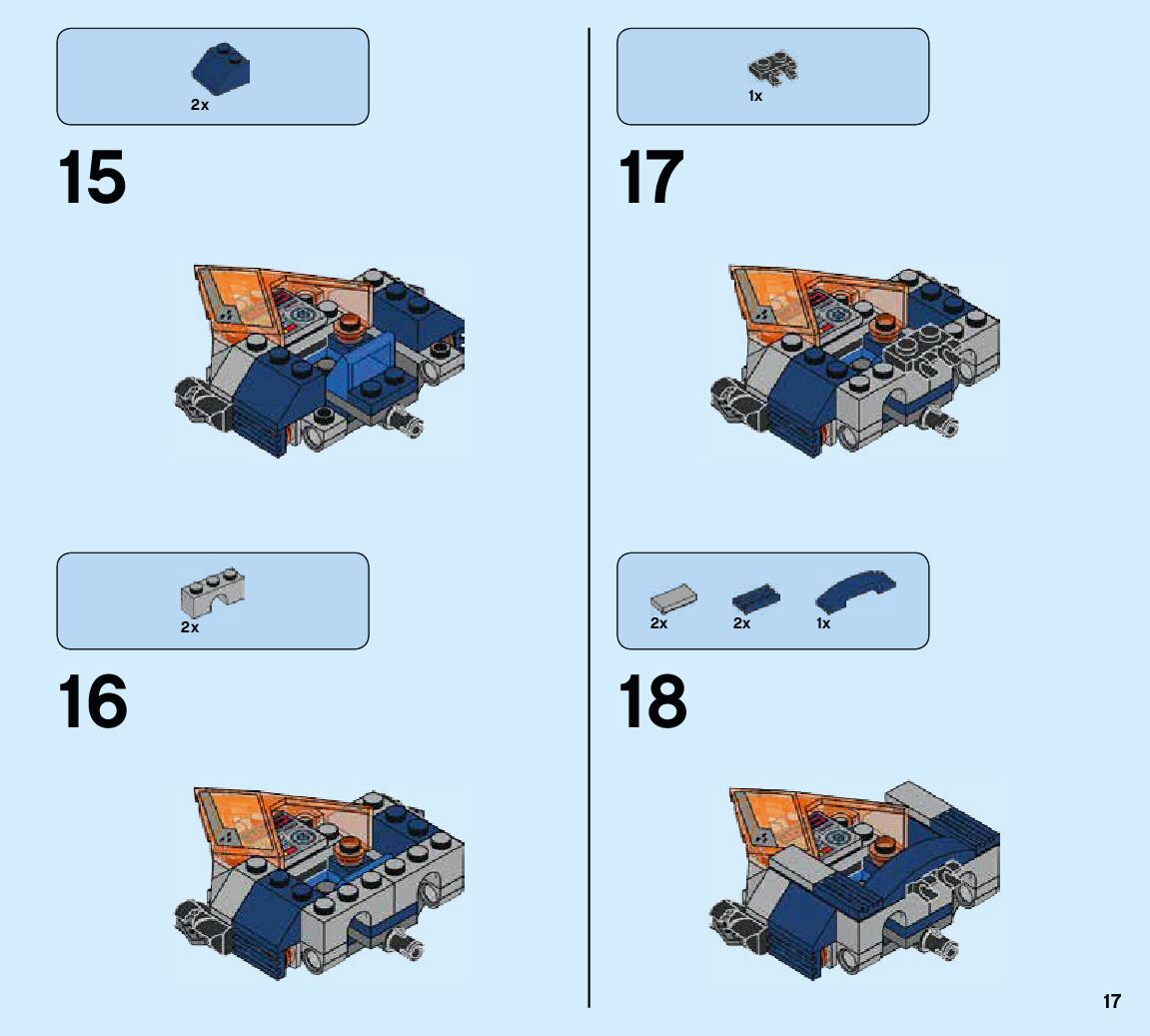 2x

15

2x

16

1x

17

2x 2x 1x

18

17