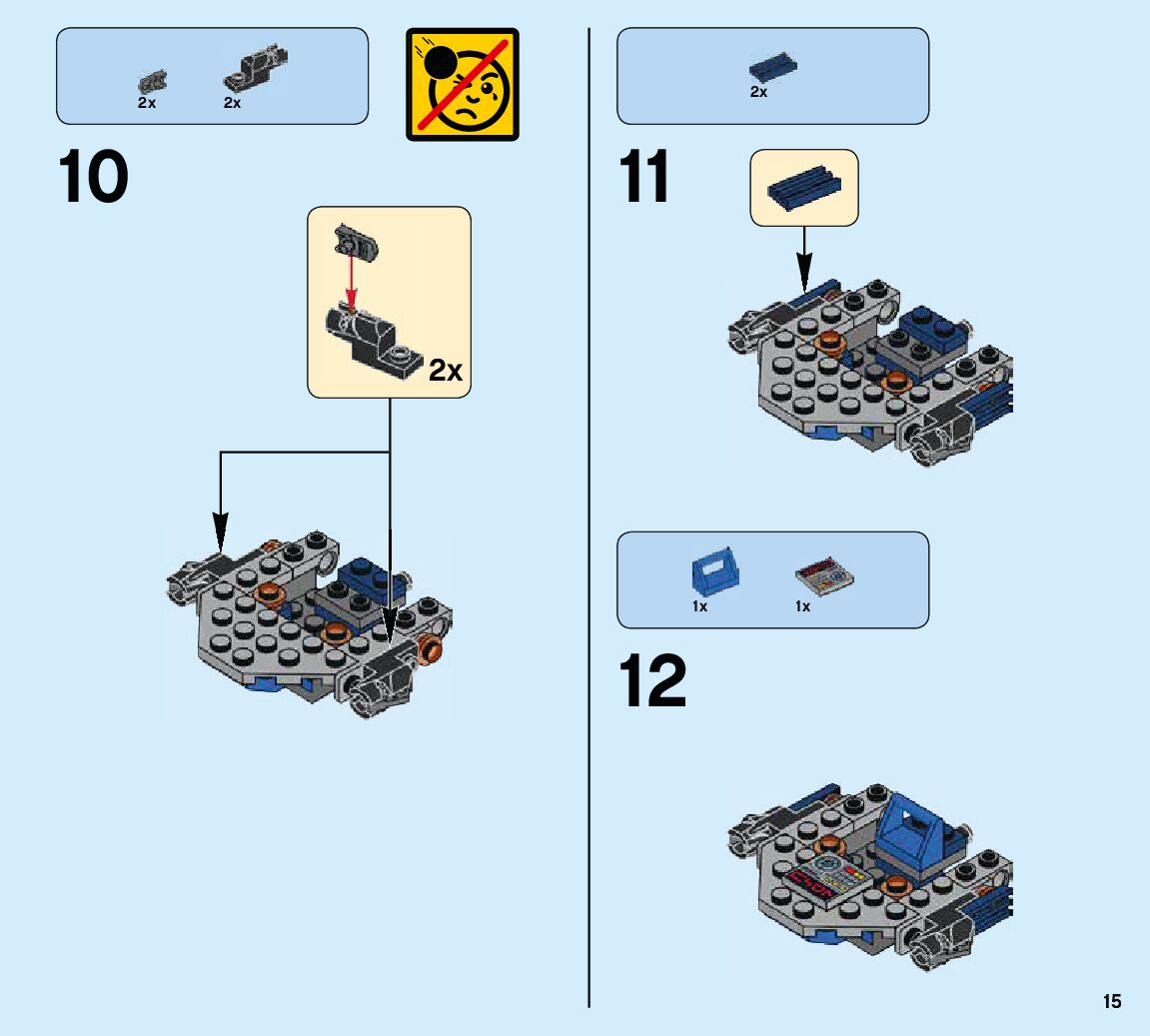 2x 2x

10

2x

2x

11

1x 1x

12

15