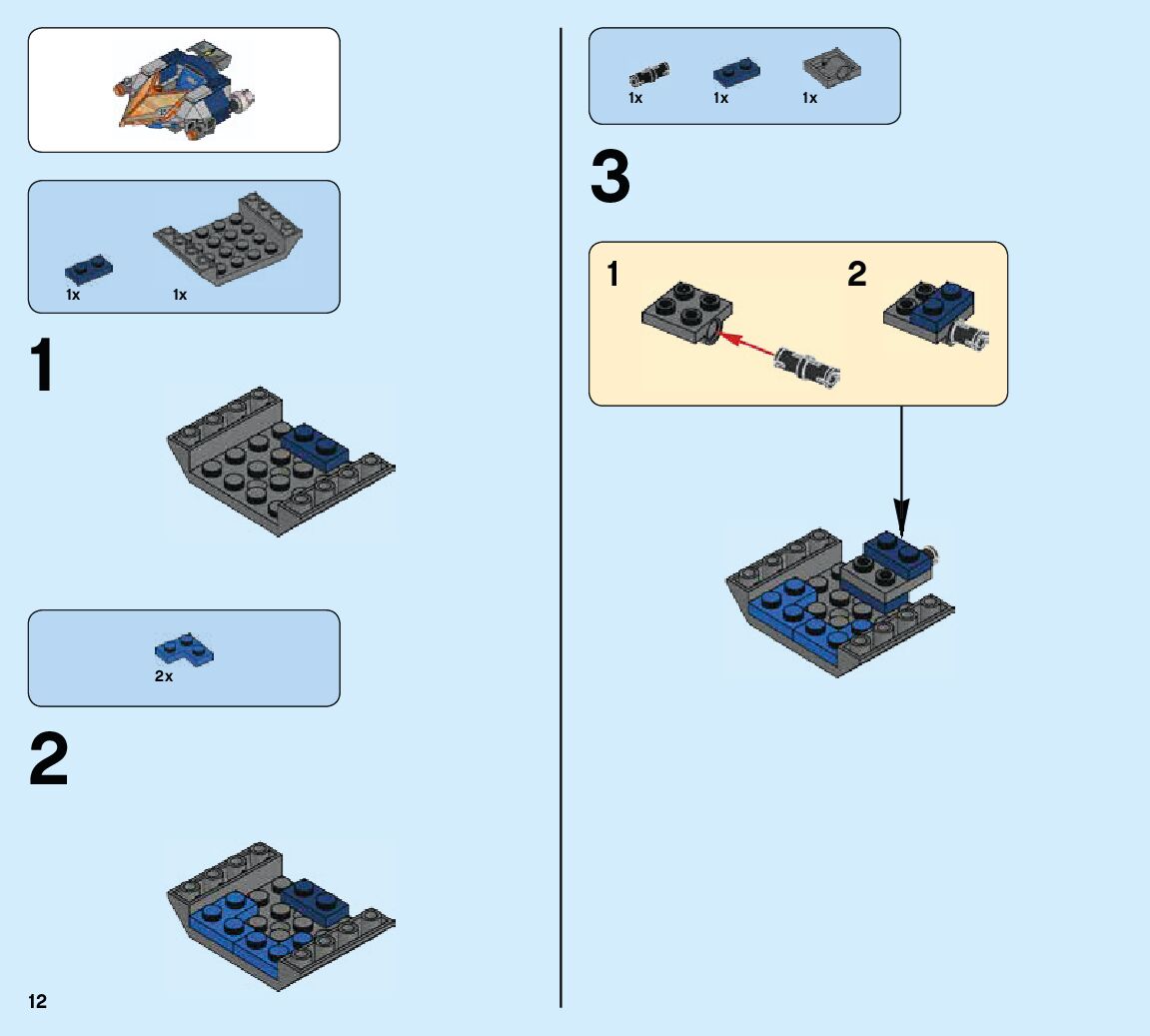 1x 1x

1

2x

2

12

1x 1x 1x

3

1

2