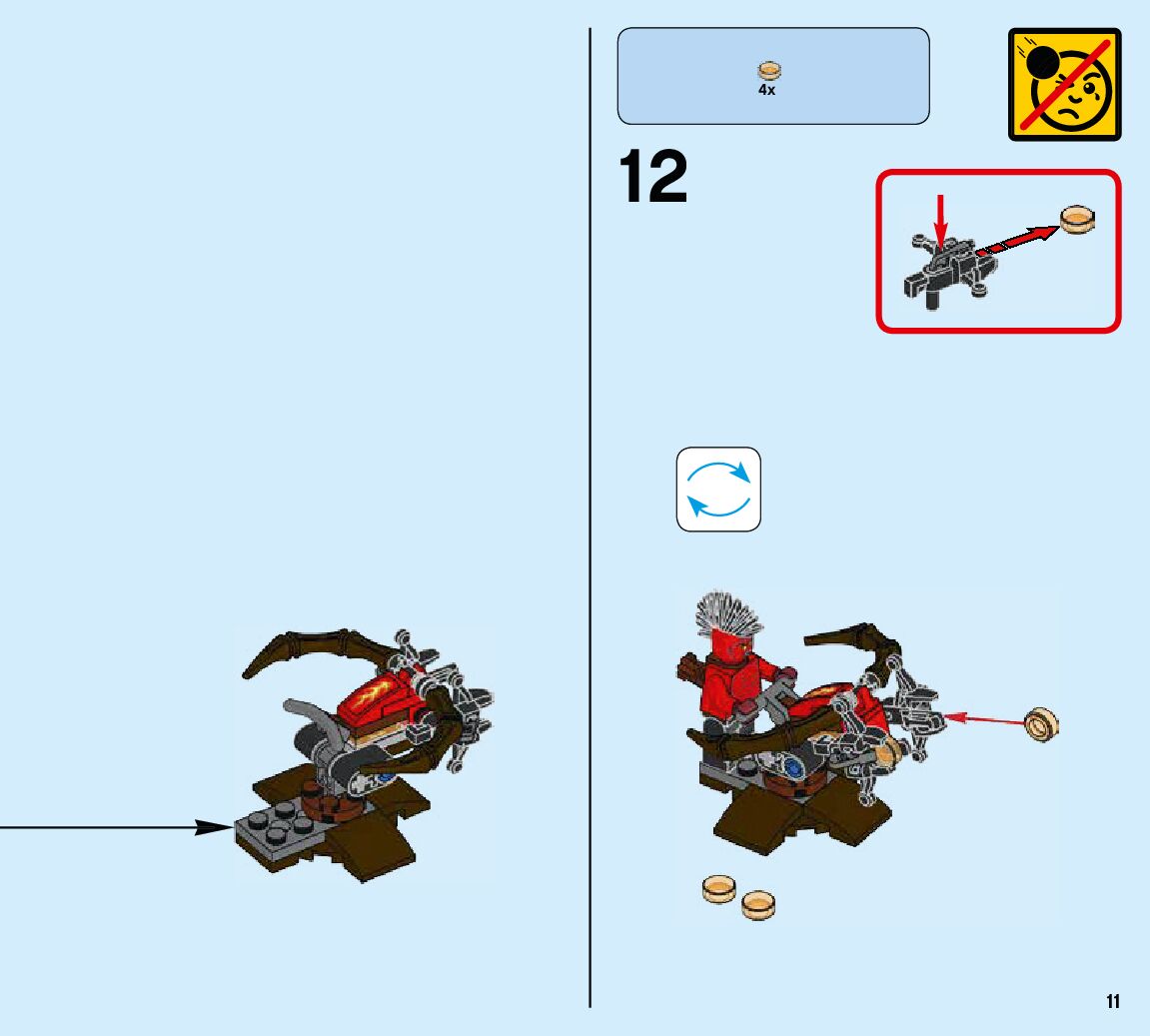 4x

12

11