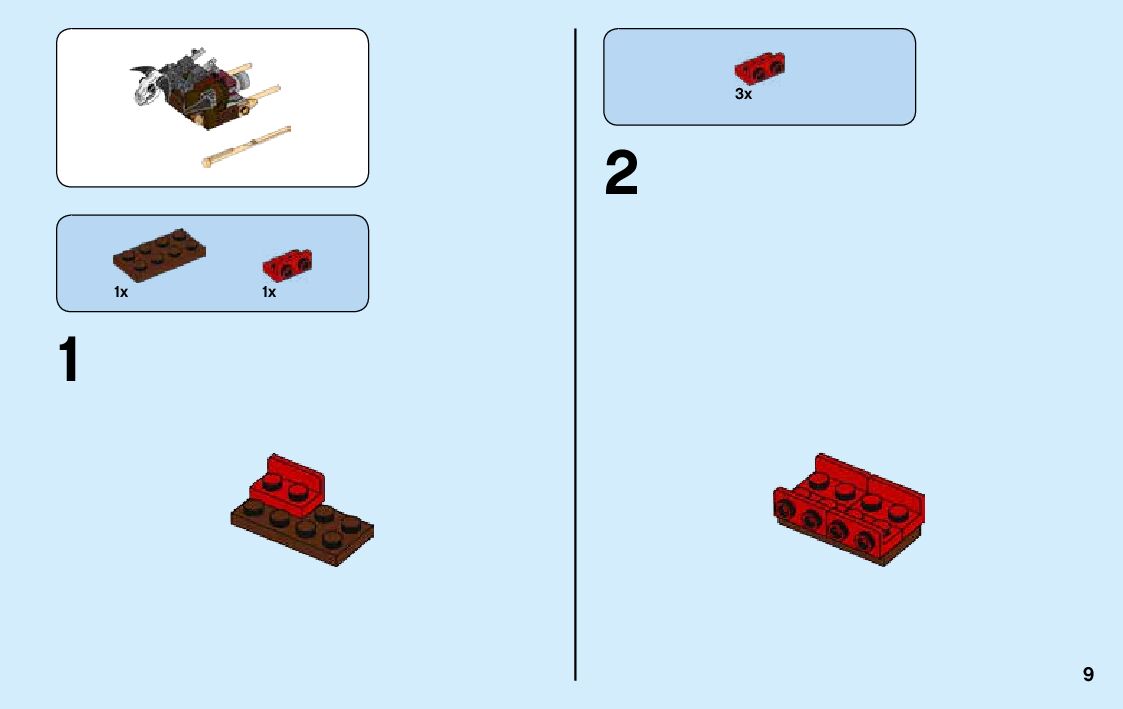 1x
1x

1

3x

2

9