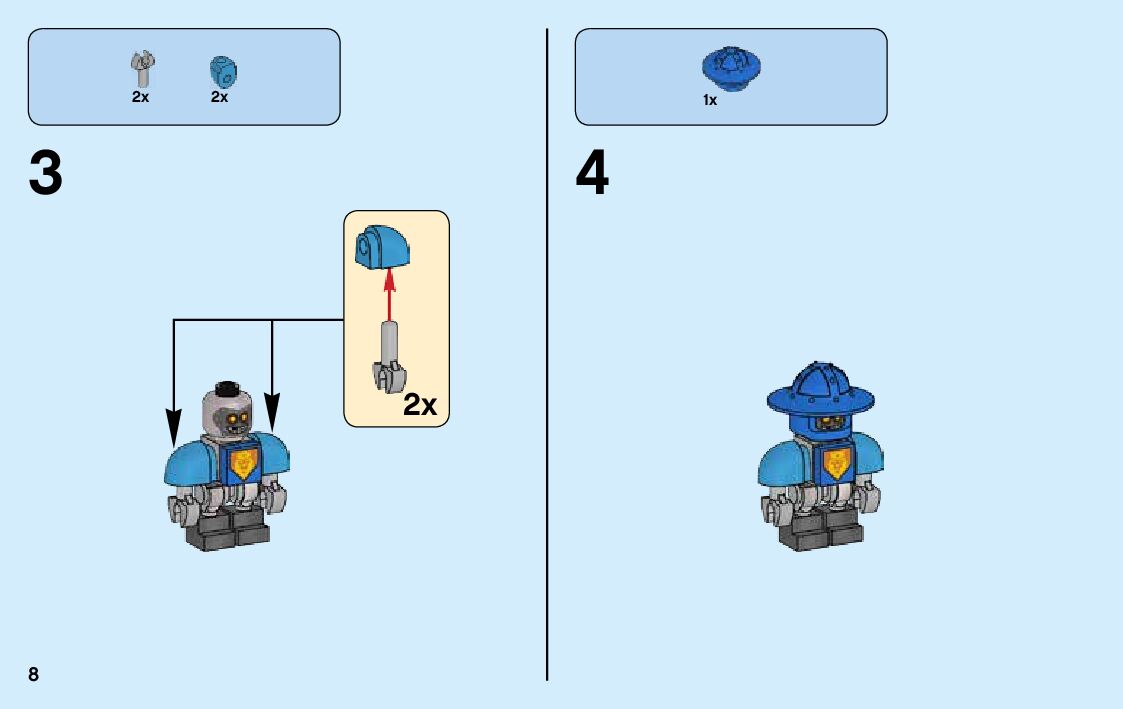 2x 2x

3

2x

1x

4

8