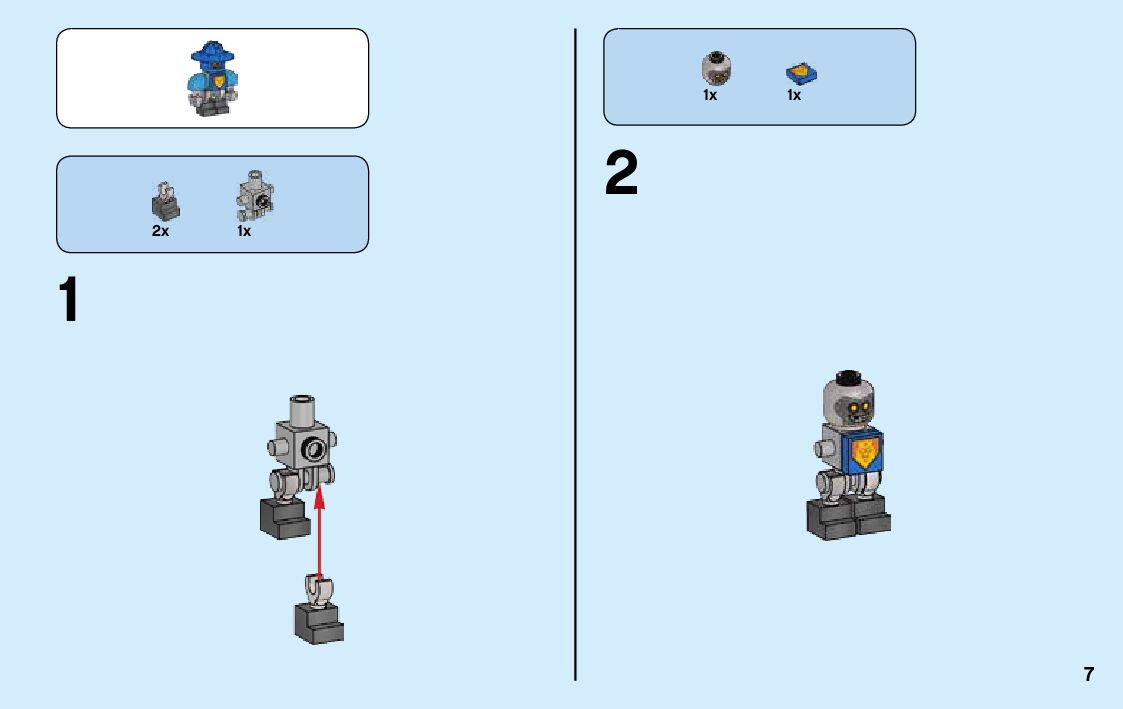 2x
1x

1

1x
1x

2

7