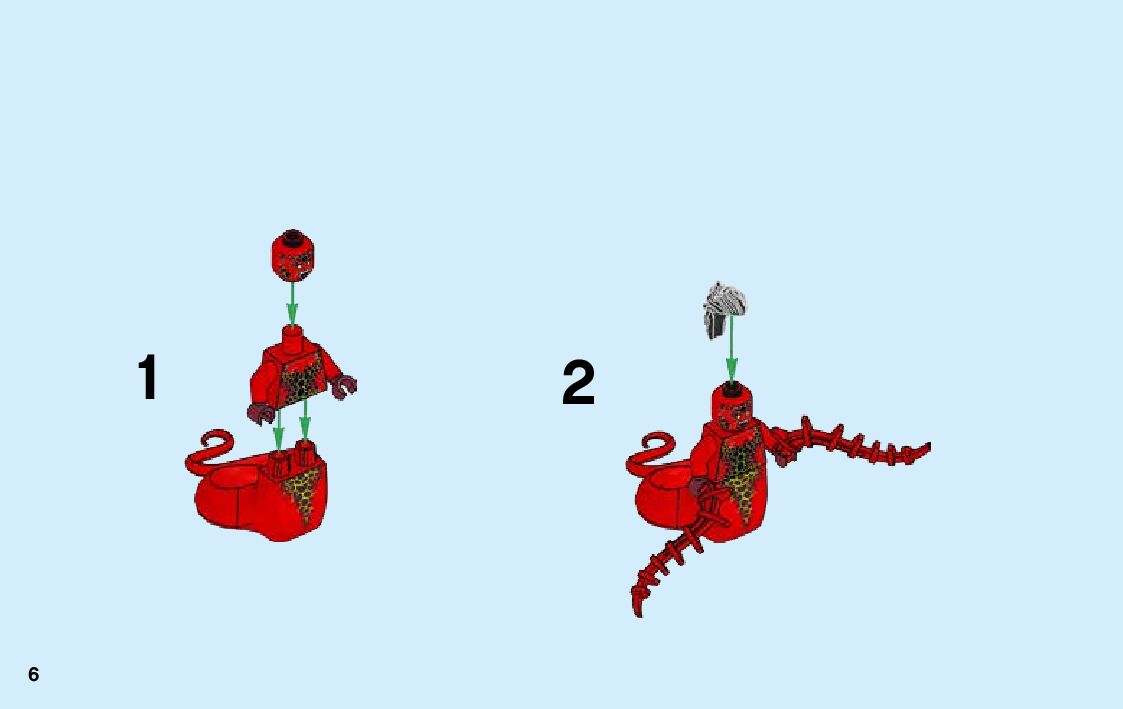 1

2

6