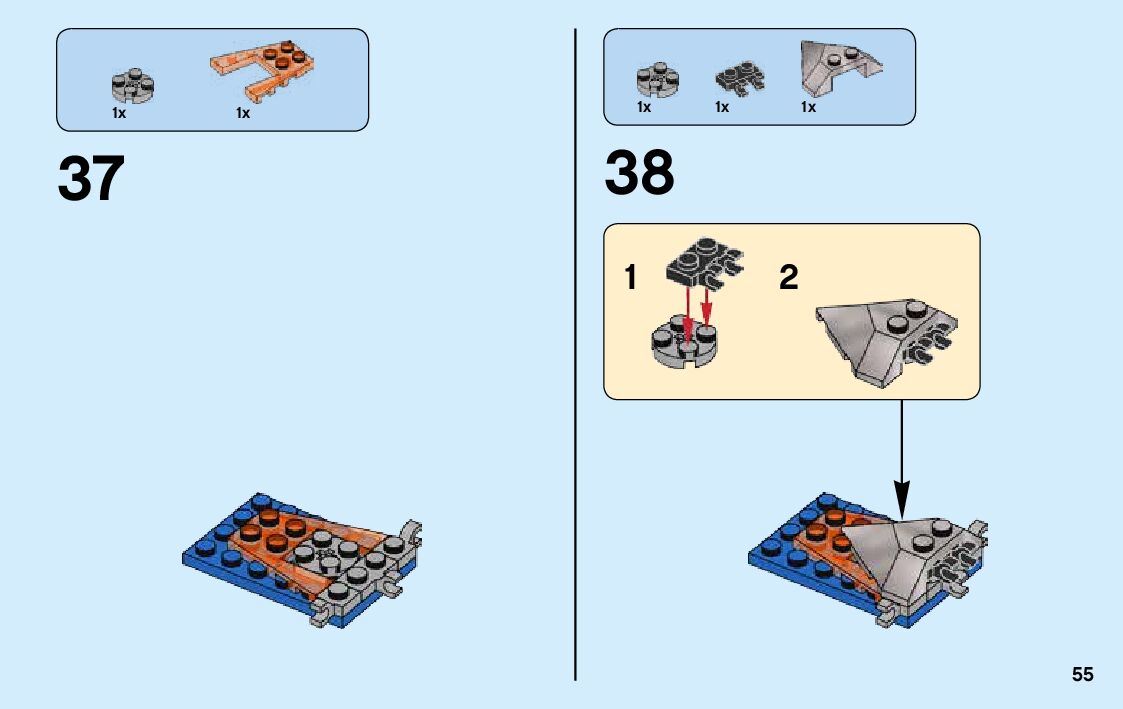 1x 1x

37

1x 1x 1x

38

1

2

55