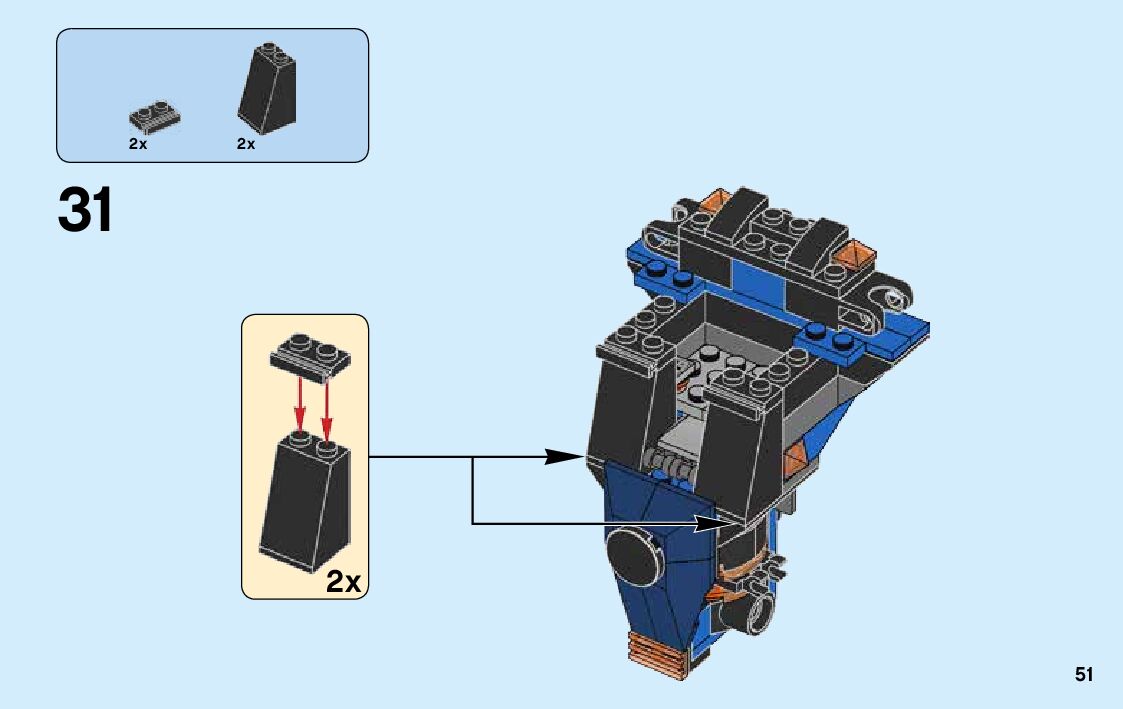 2x
2x

31

2x

51