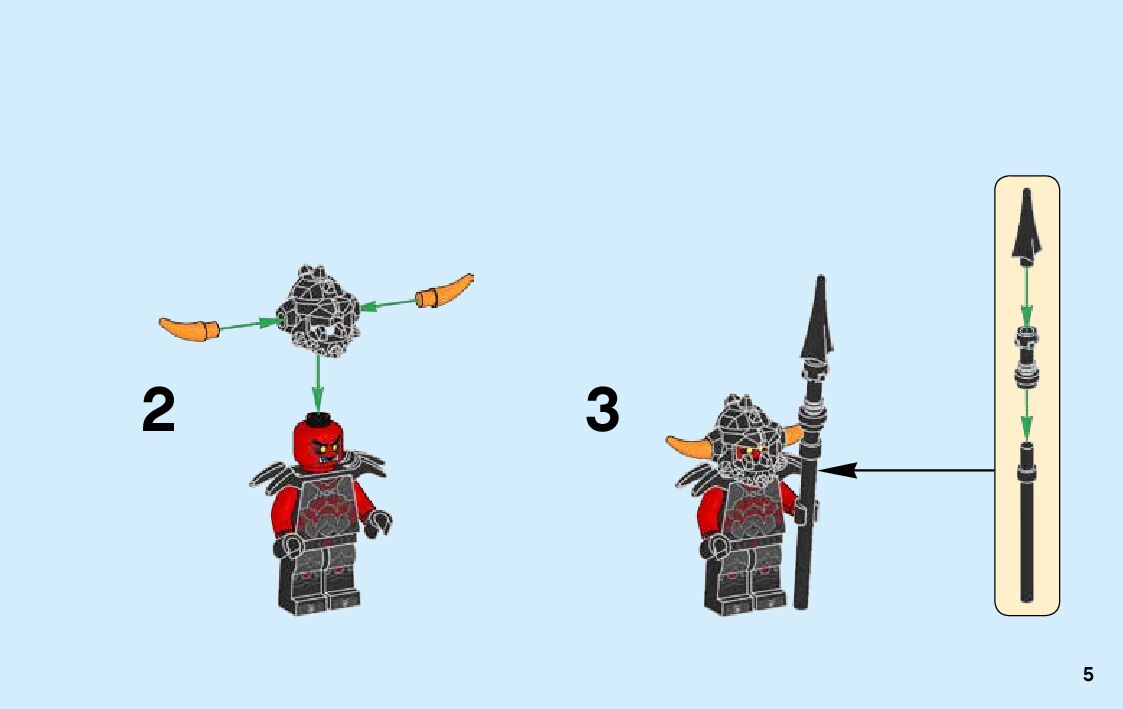 2

3

5