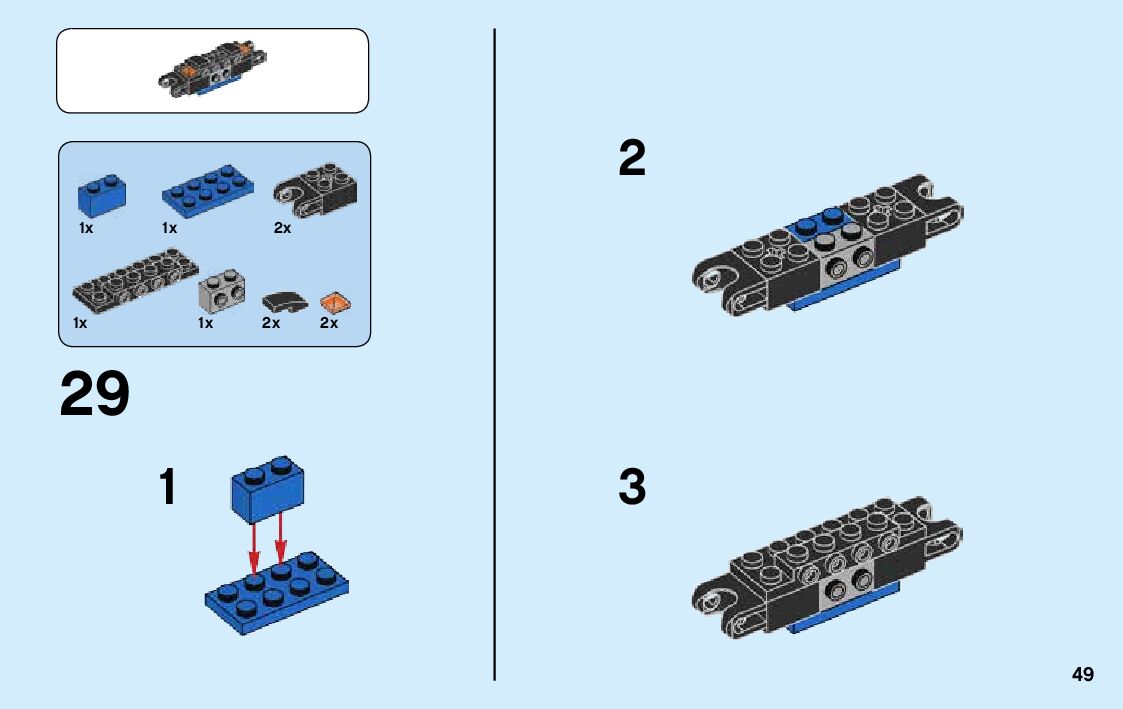 1x 1x 2x

1x 1x 2x 2x

29

1

2

3

49