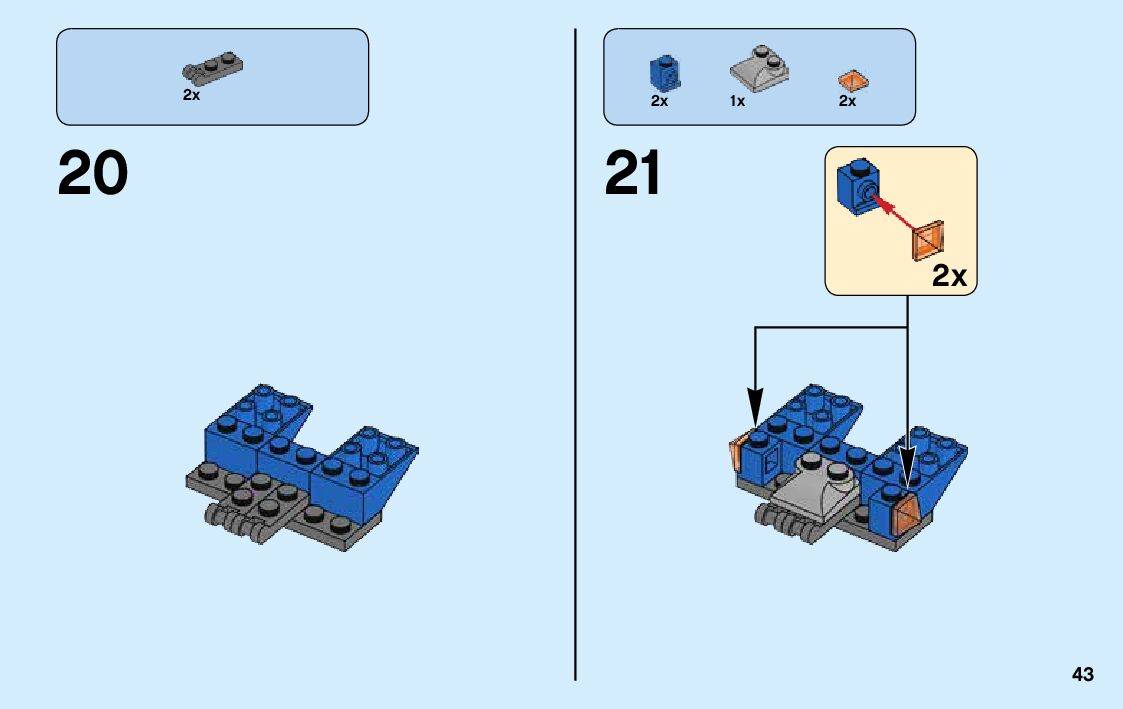 2x

20

2x 1x 2x

21

2x

43