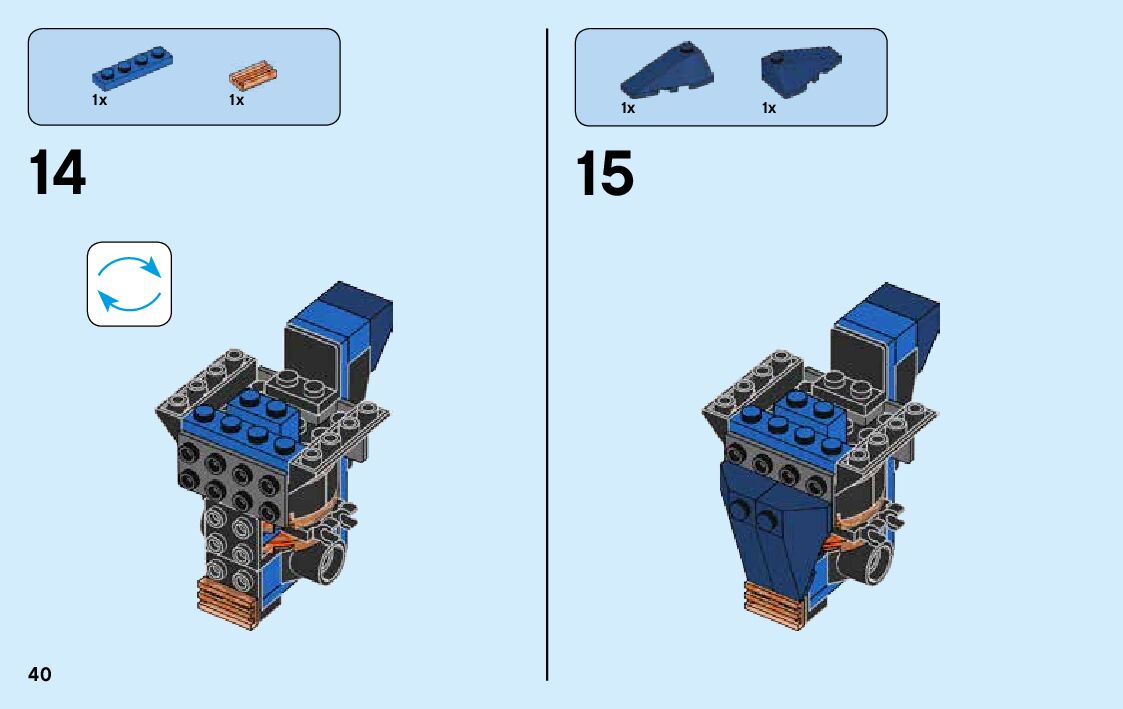 1x 1x

14

1x 1x

15

40