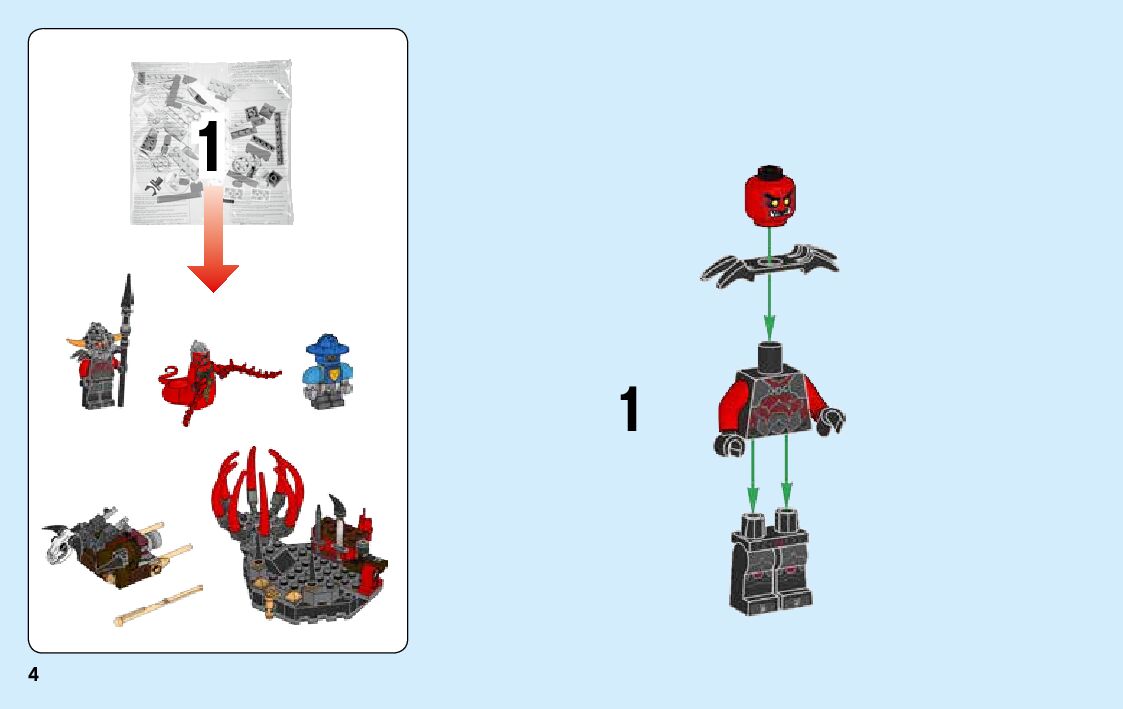 1

1

4