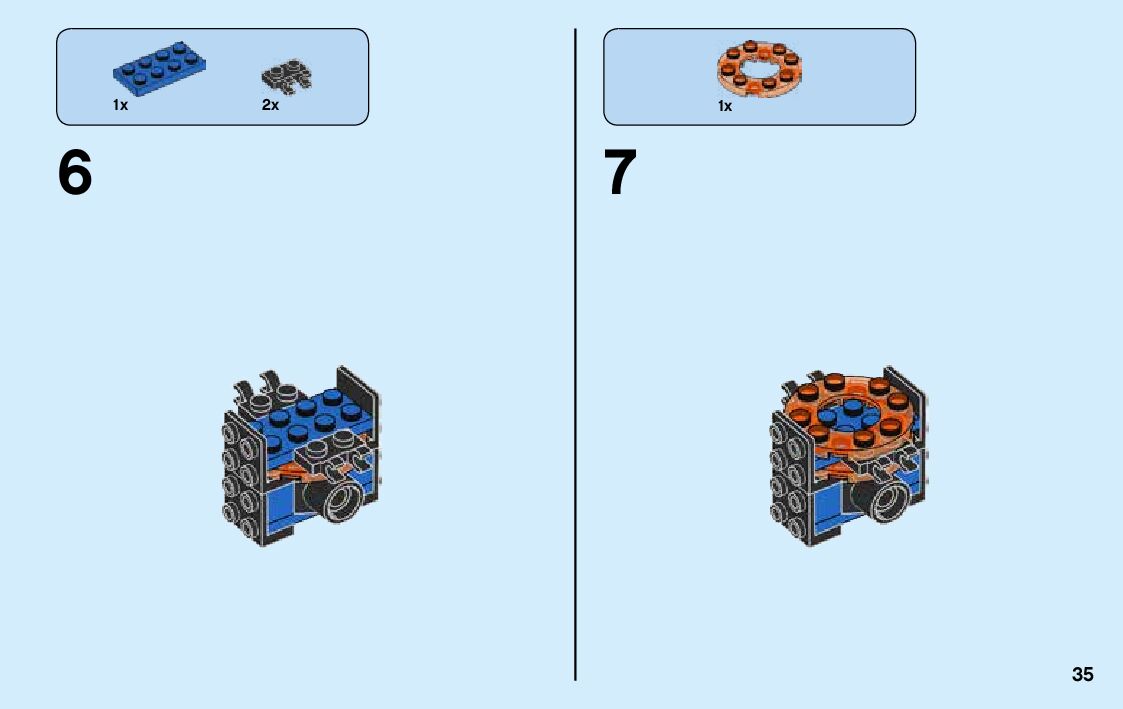 1x

2x

6

1x

7

35