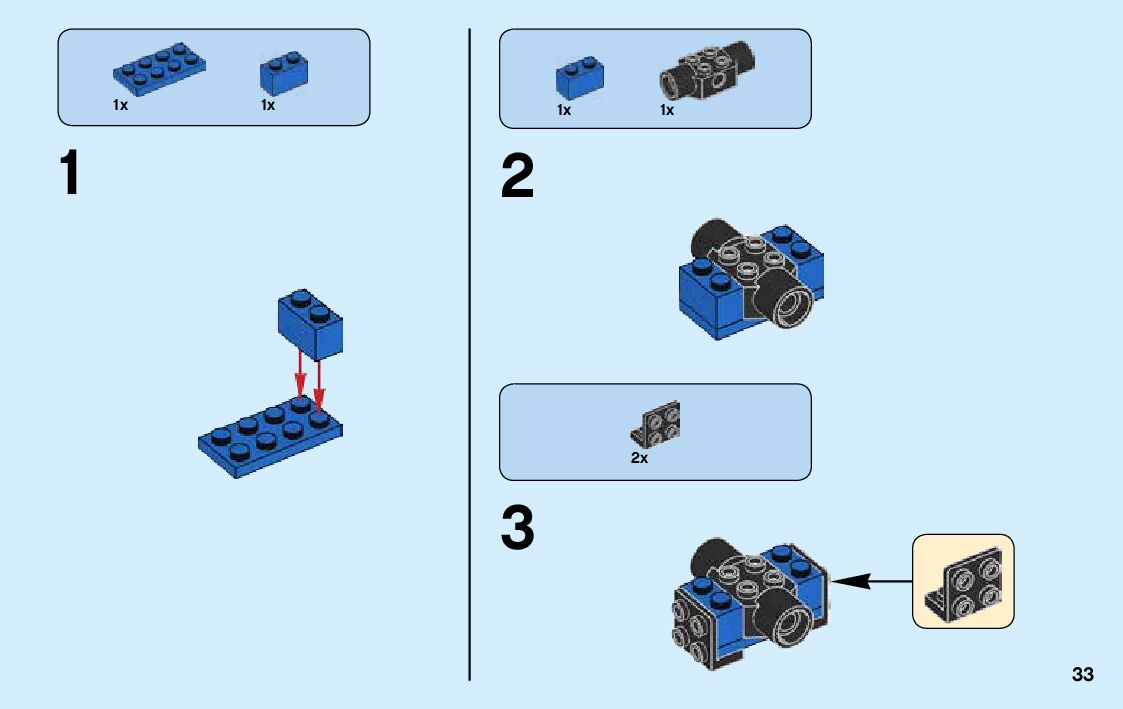 1x 1x

1

1x 1x

2

2x

3

33