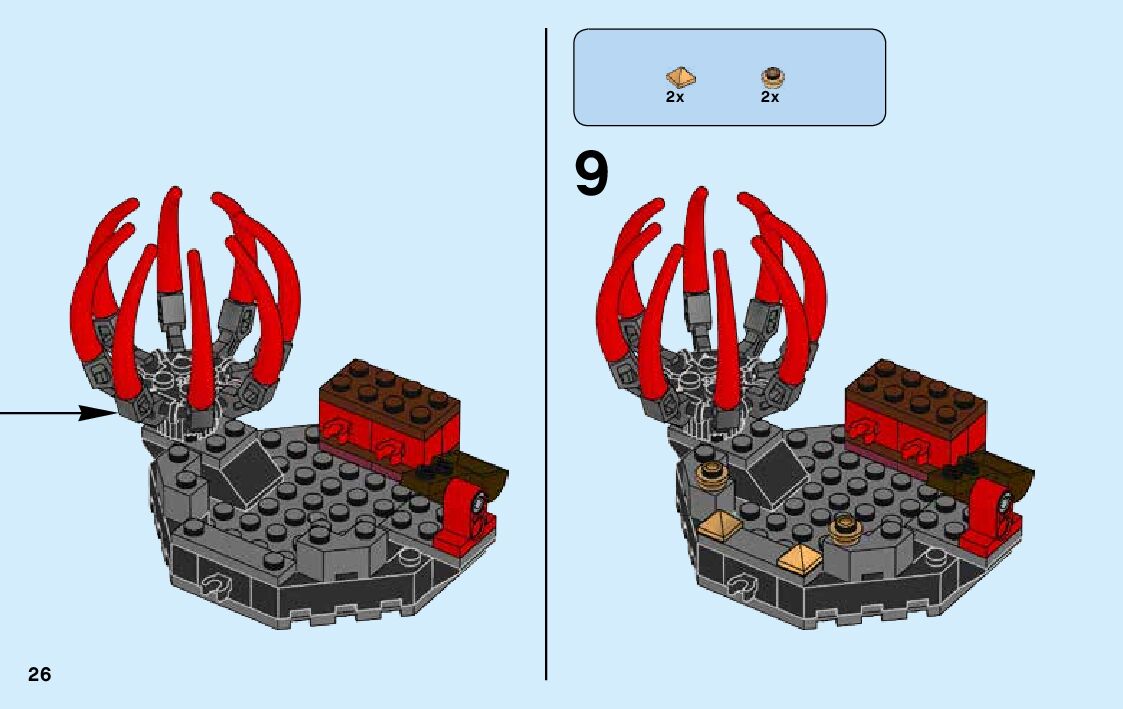 2x 2x

9

26